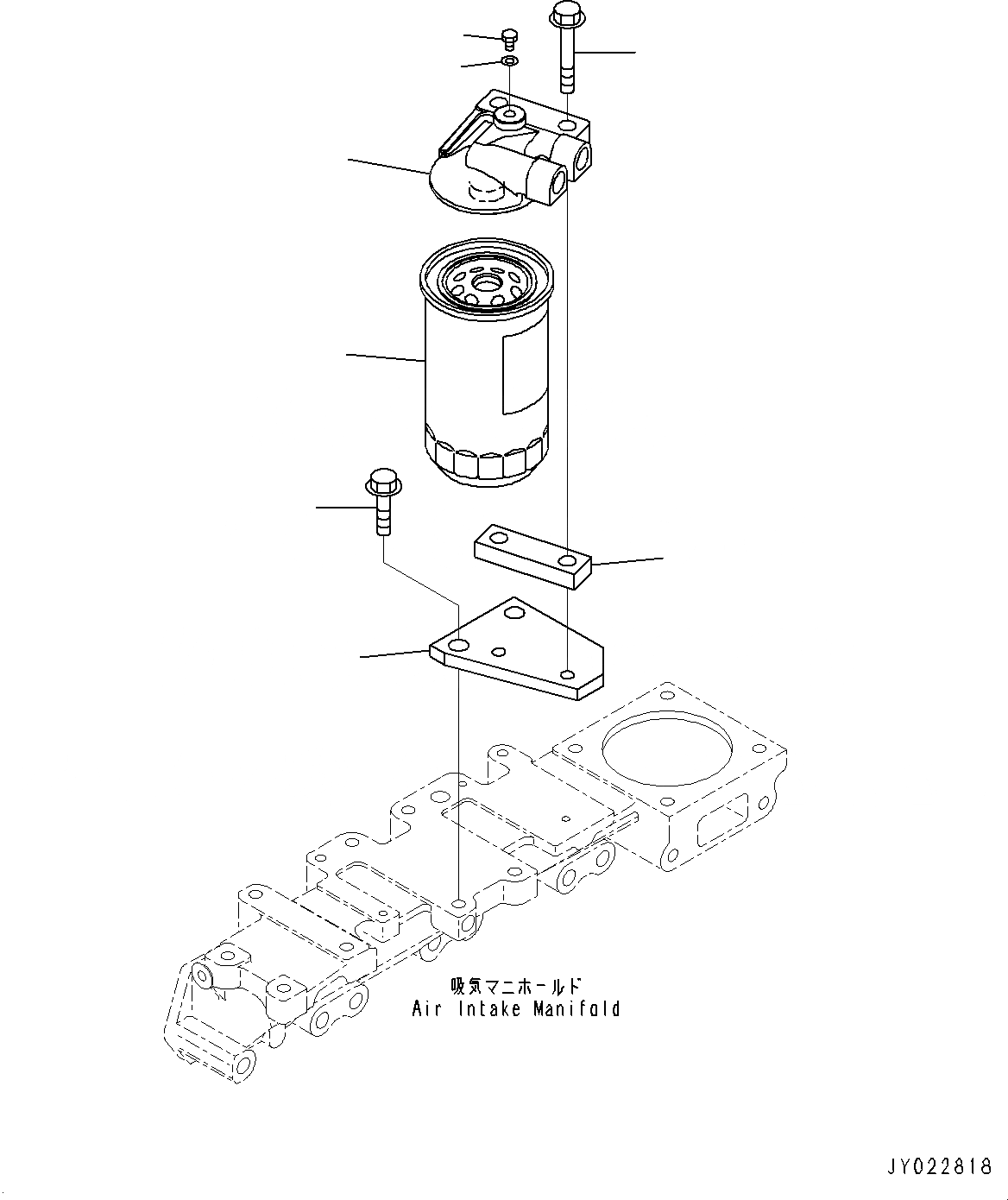 吸気マニホールド
Air Intake Manifold

JY022818