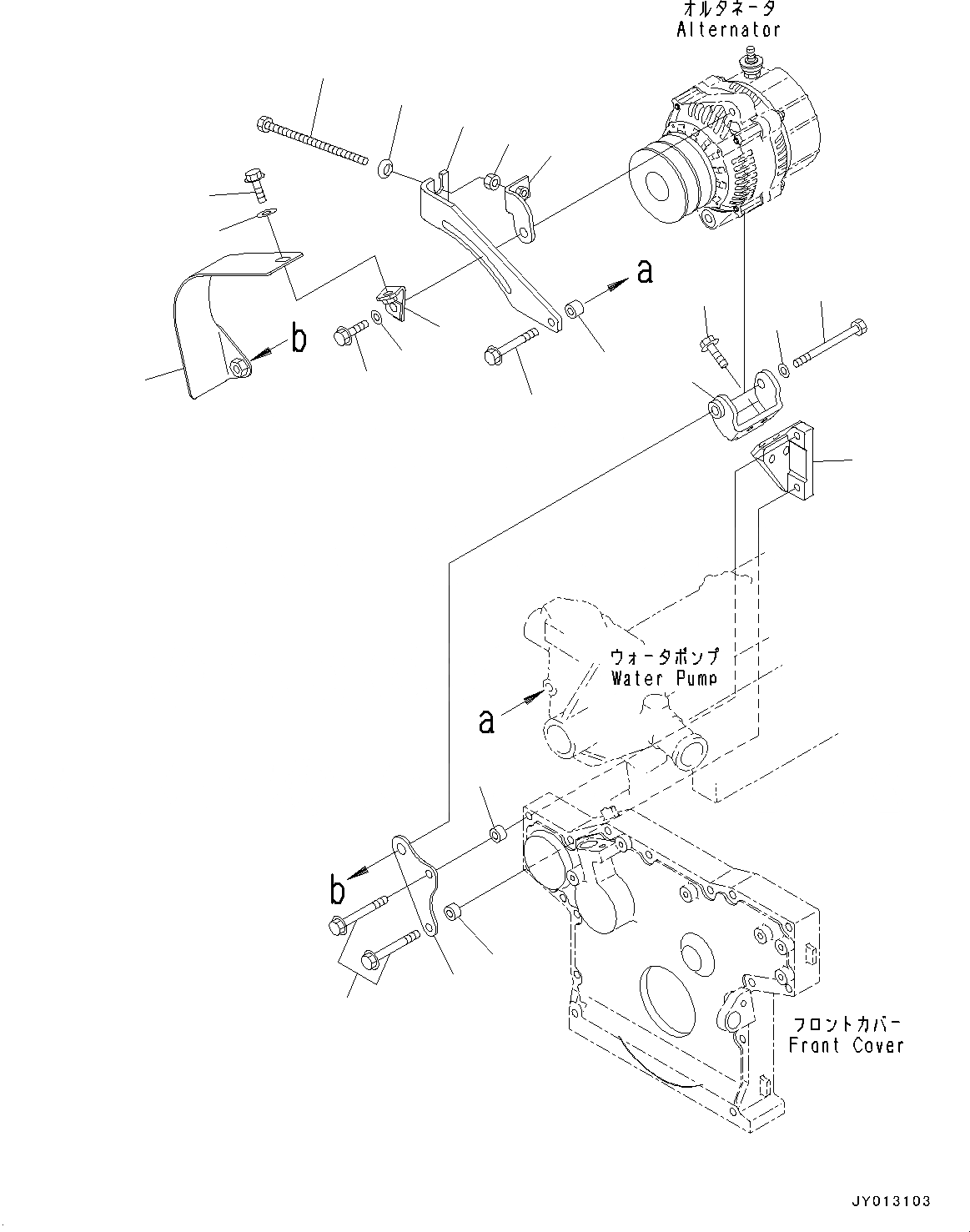 オルタネータ
Alternator

a

b

ウォータポンプ
Water Pump

a

b

フロントカバー
Front Cover

JY013103