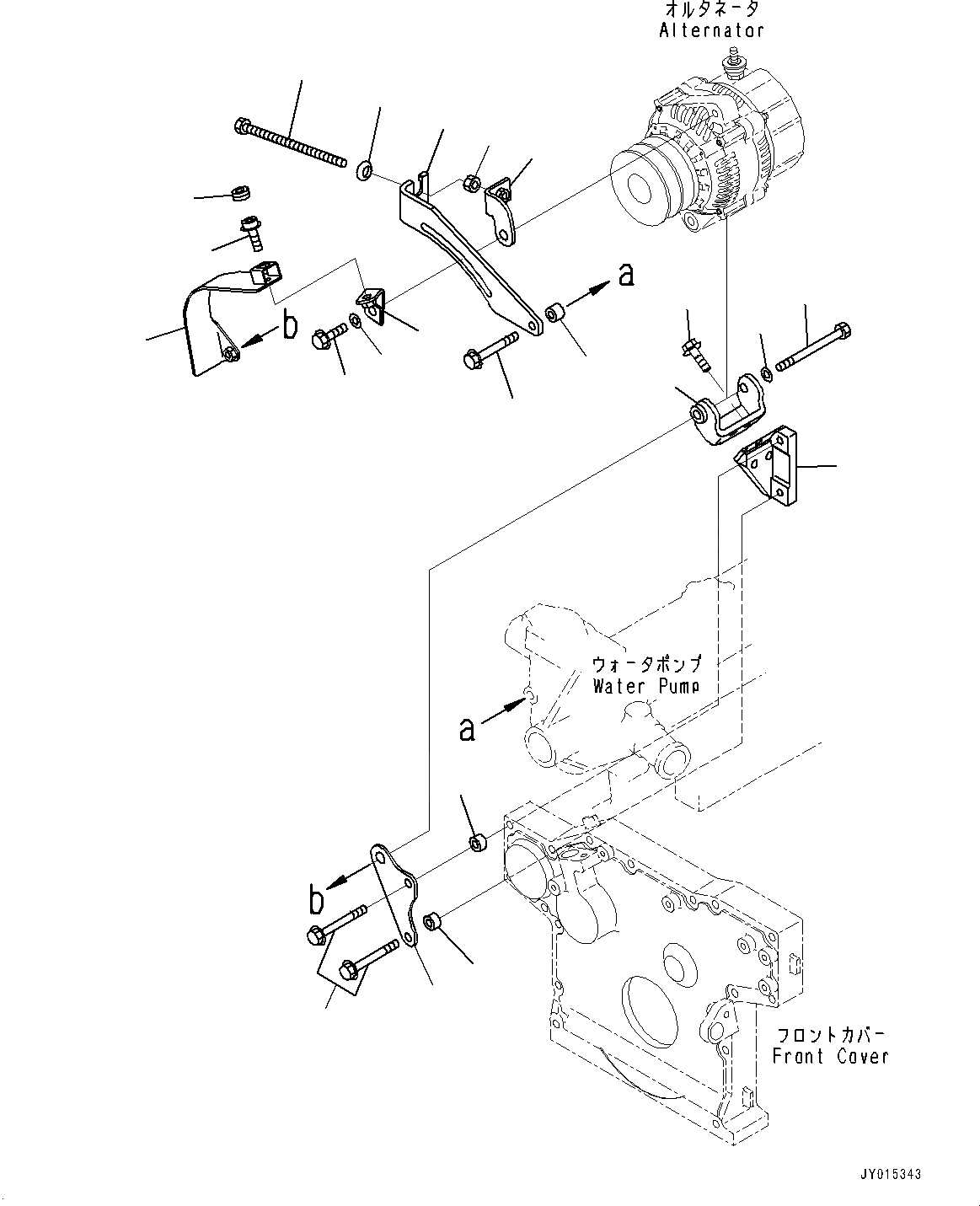 オルタネータ
Alternator

a

b

ウォータポンプ
Water Pump

a

b

フロントカバー
Front Cover

JY015343