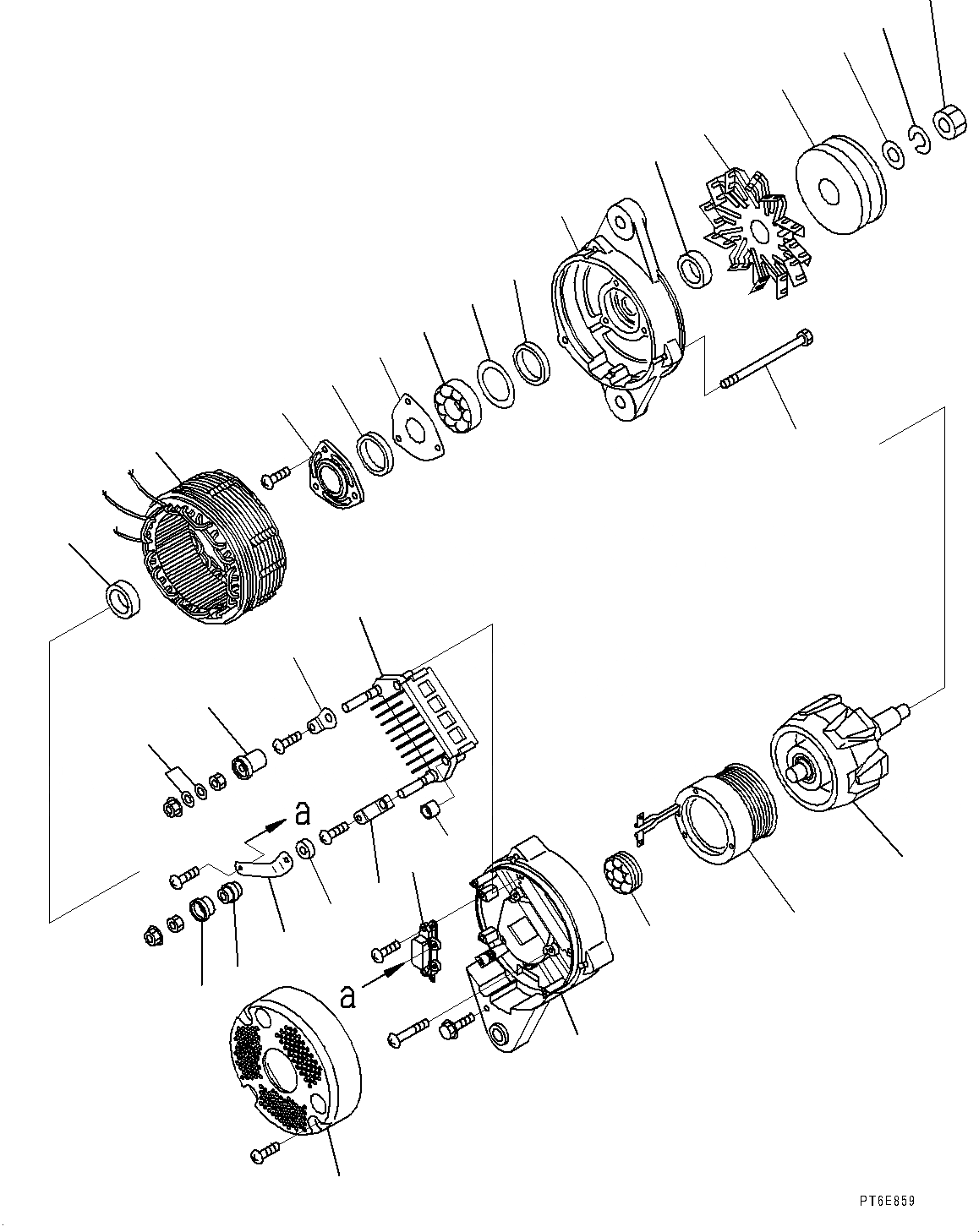 a

a

PT6E859