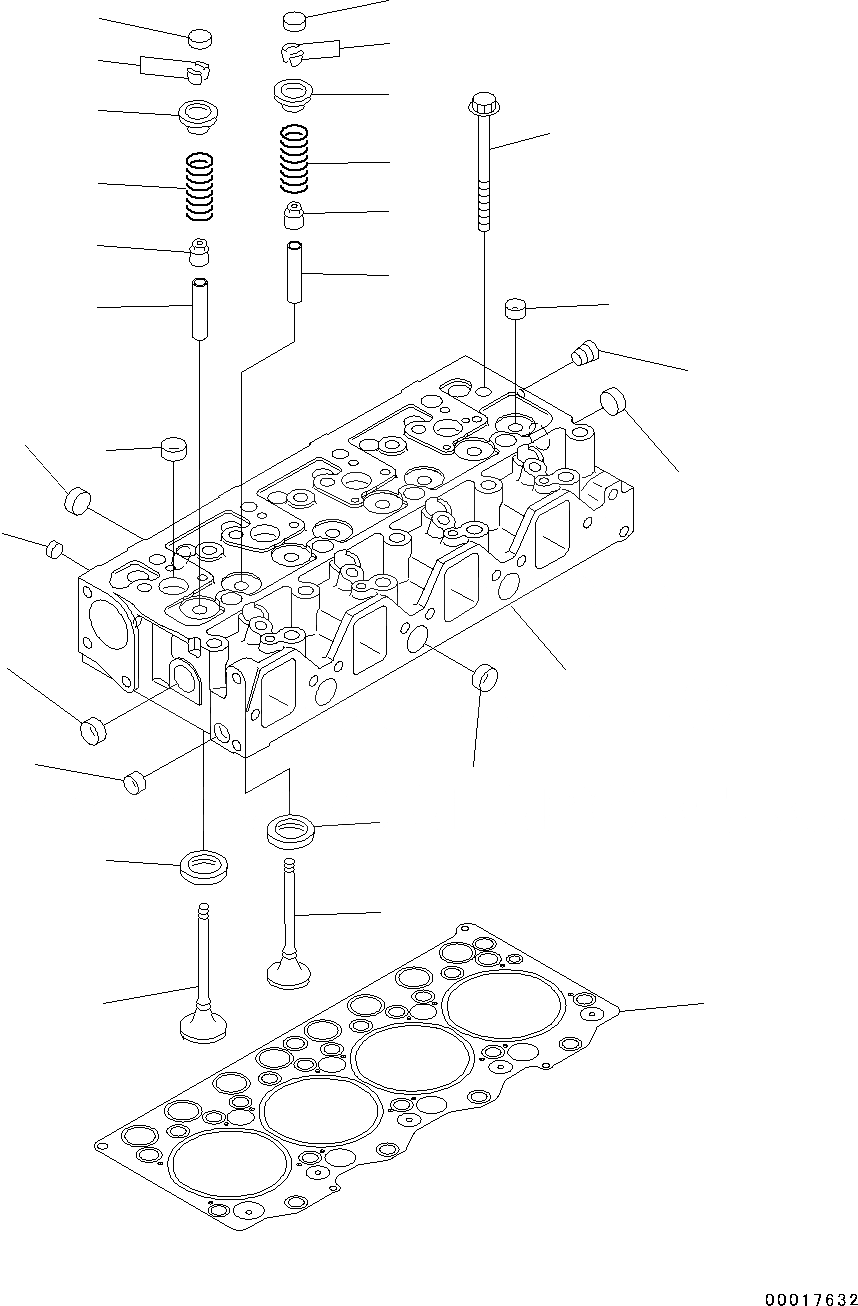 00017632