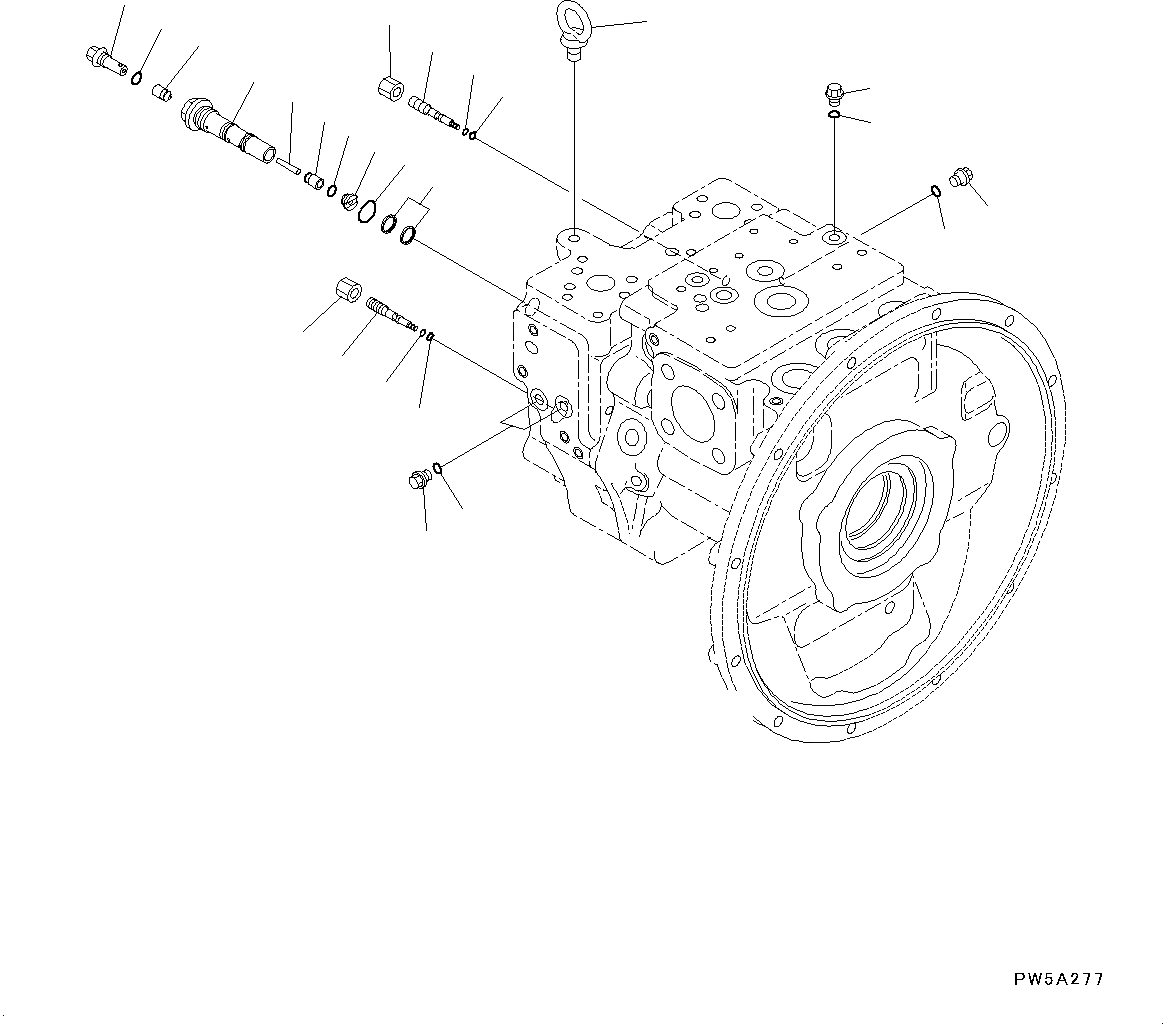 PW5A277