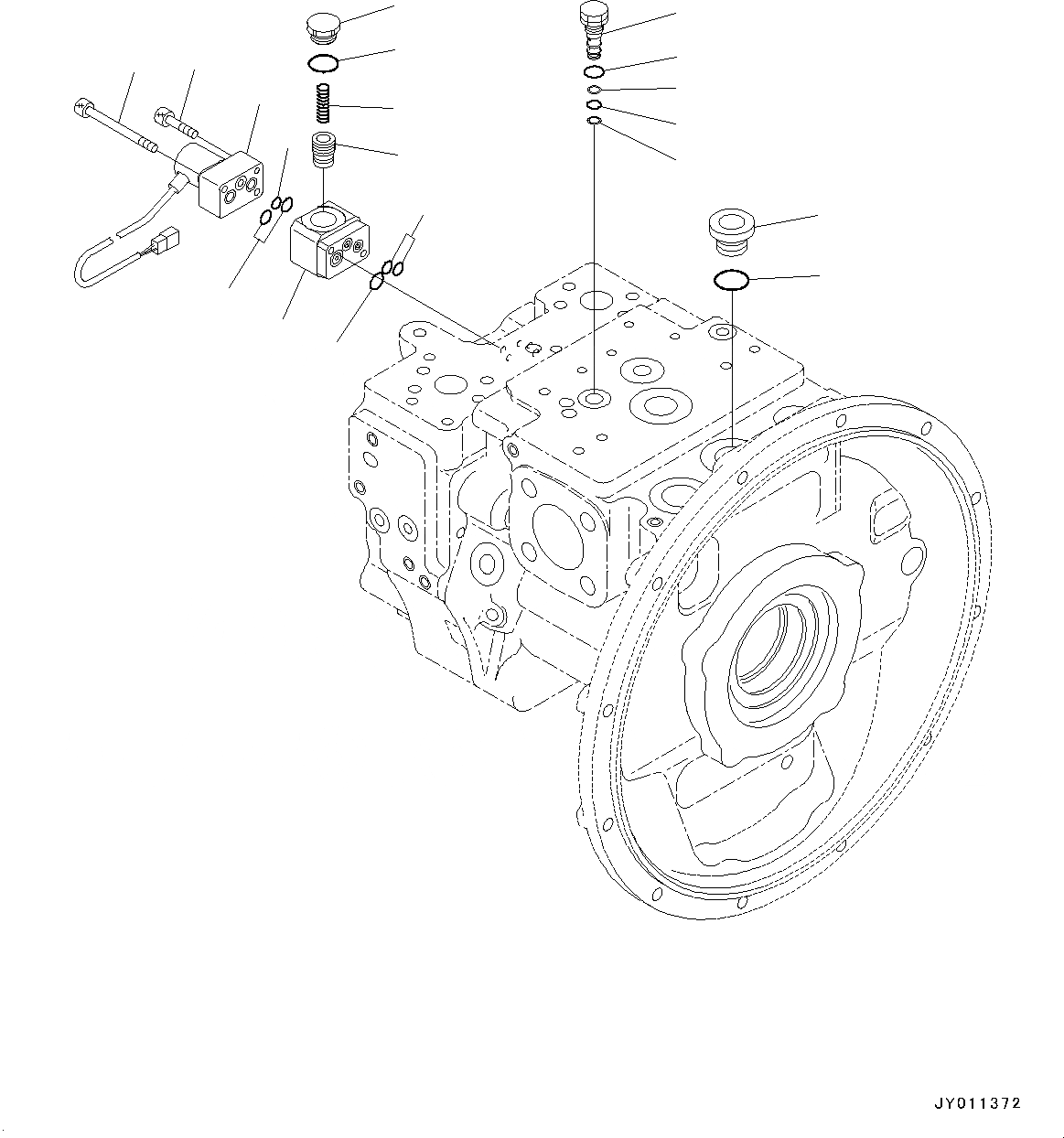 JY011372