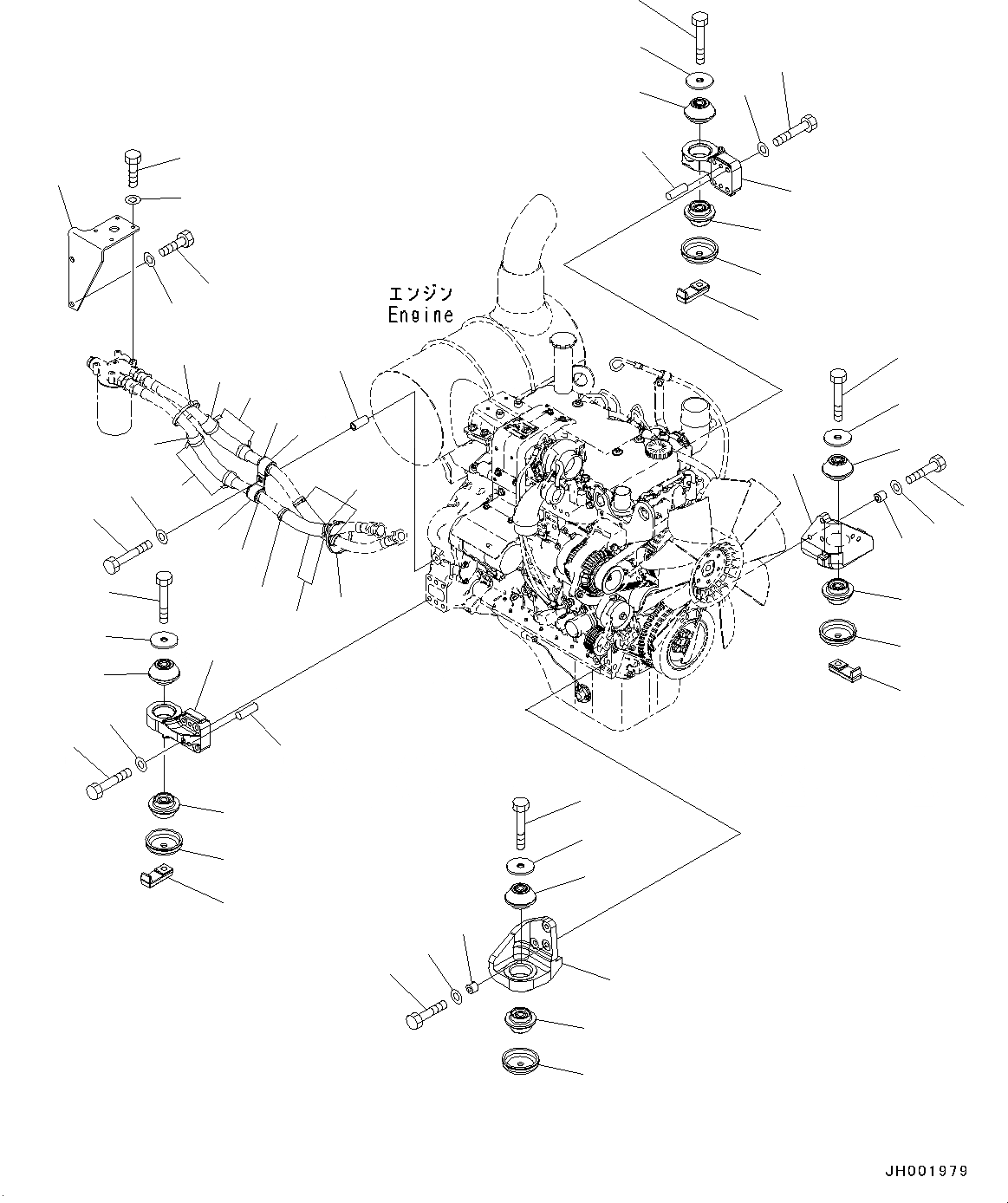 エンジン
Engine

JH001979