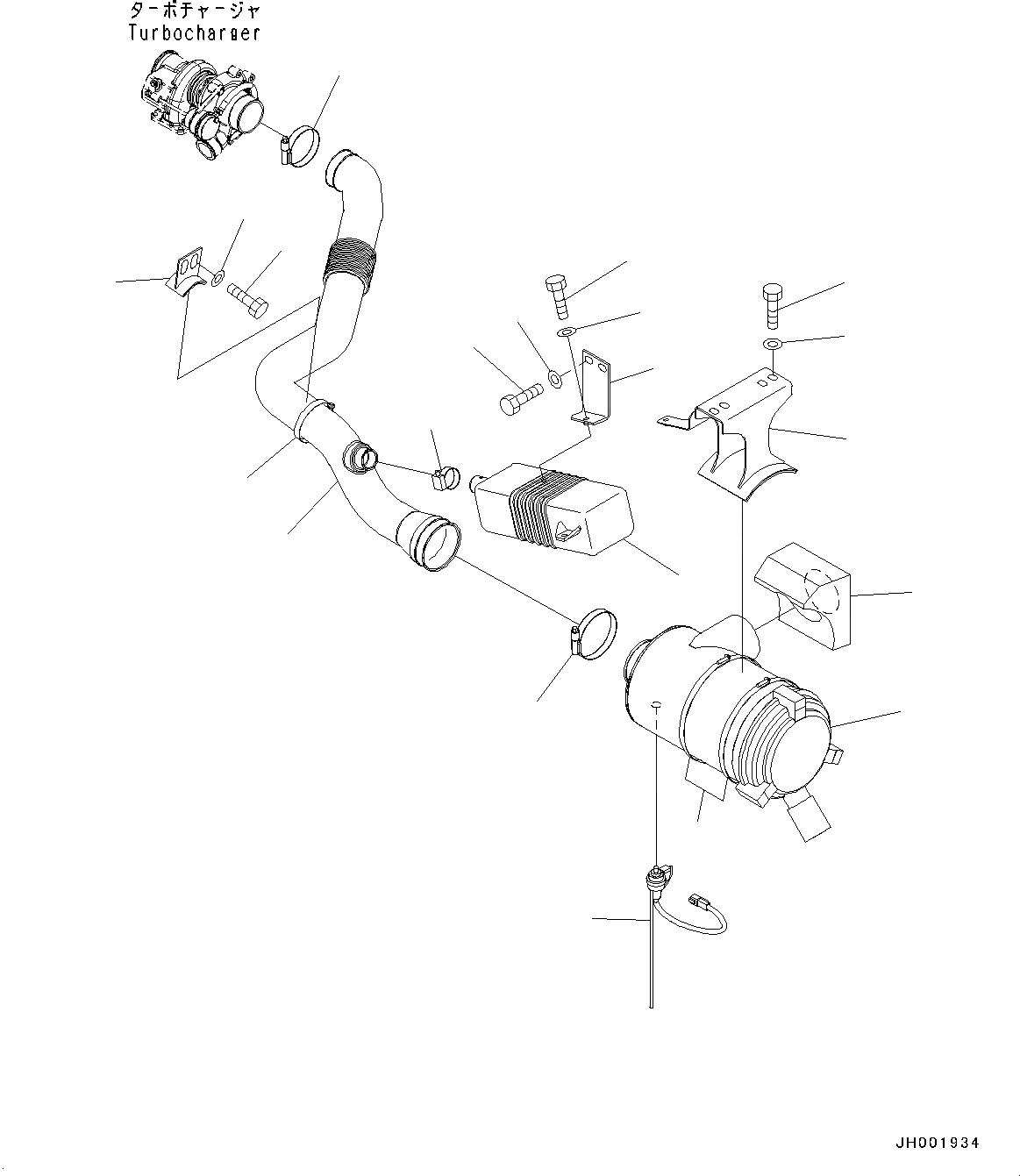 ターボチャージャ
Turbocharger

JH001934