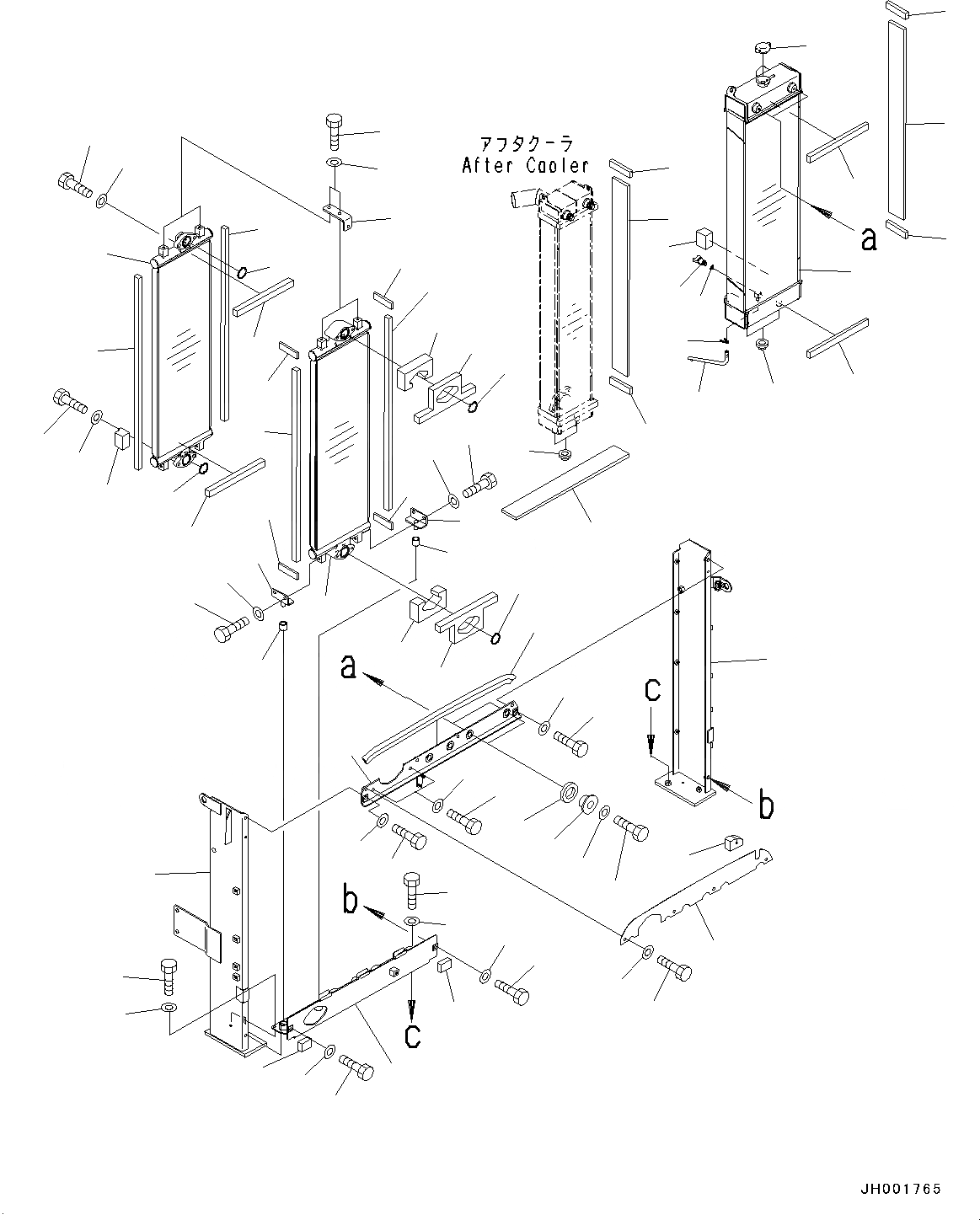 アフタクーラ
After Cooler

a

a

c

b

b

c

JH001765