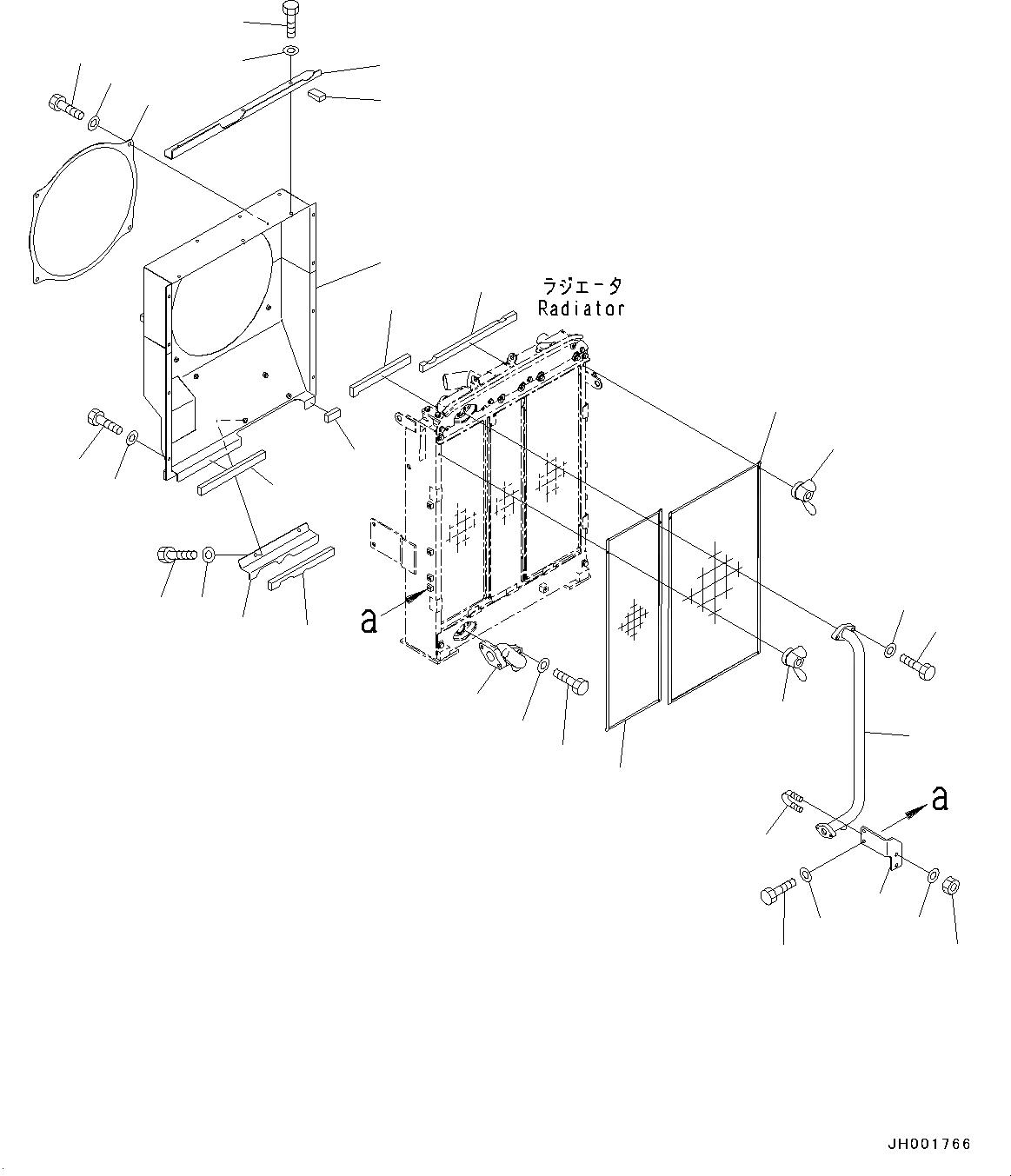 ラジエータ
Radiator

a

a

JH001766