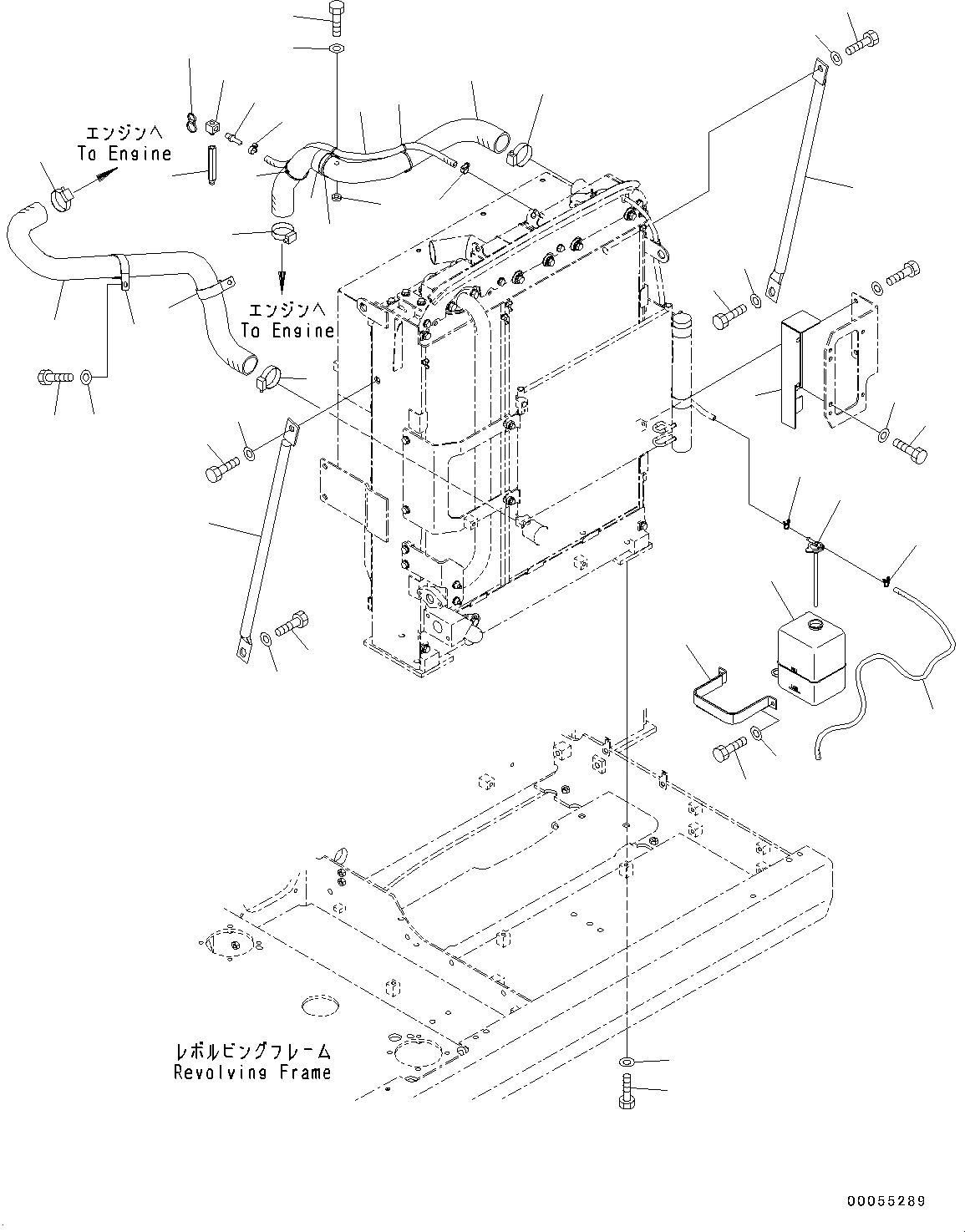 エンジンへ
To Engine

エンジンへ
To Engine

レボルビングフレーム
Revolving Frame

00055289