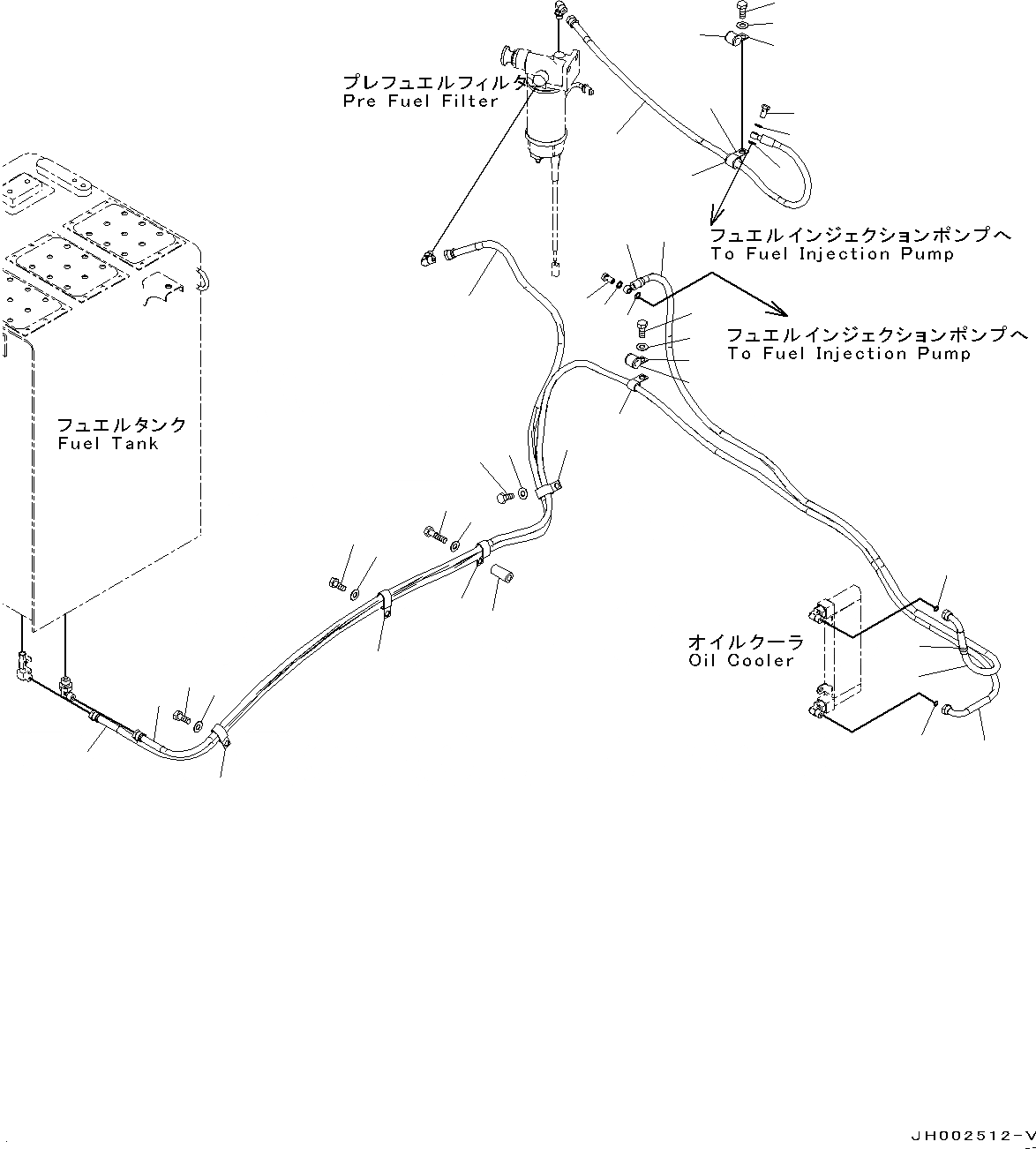 プレフュエルフィルタ
Pre Fuel Filter

フュエルインジェクションポンプへ
To Fuel Injection Pump

フュエルインジェクションポンプへ
To Fuel Injection Pump

フュエルタンク
Fuel Tank

オイルクーラ
Oil Cooler

JH002512-V