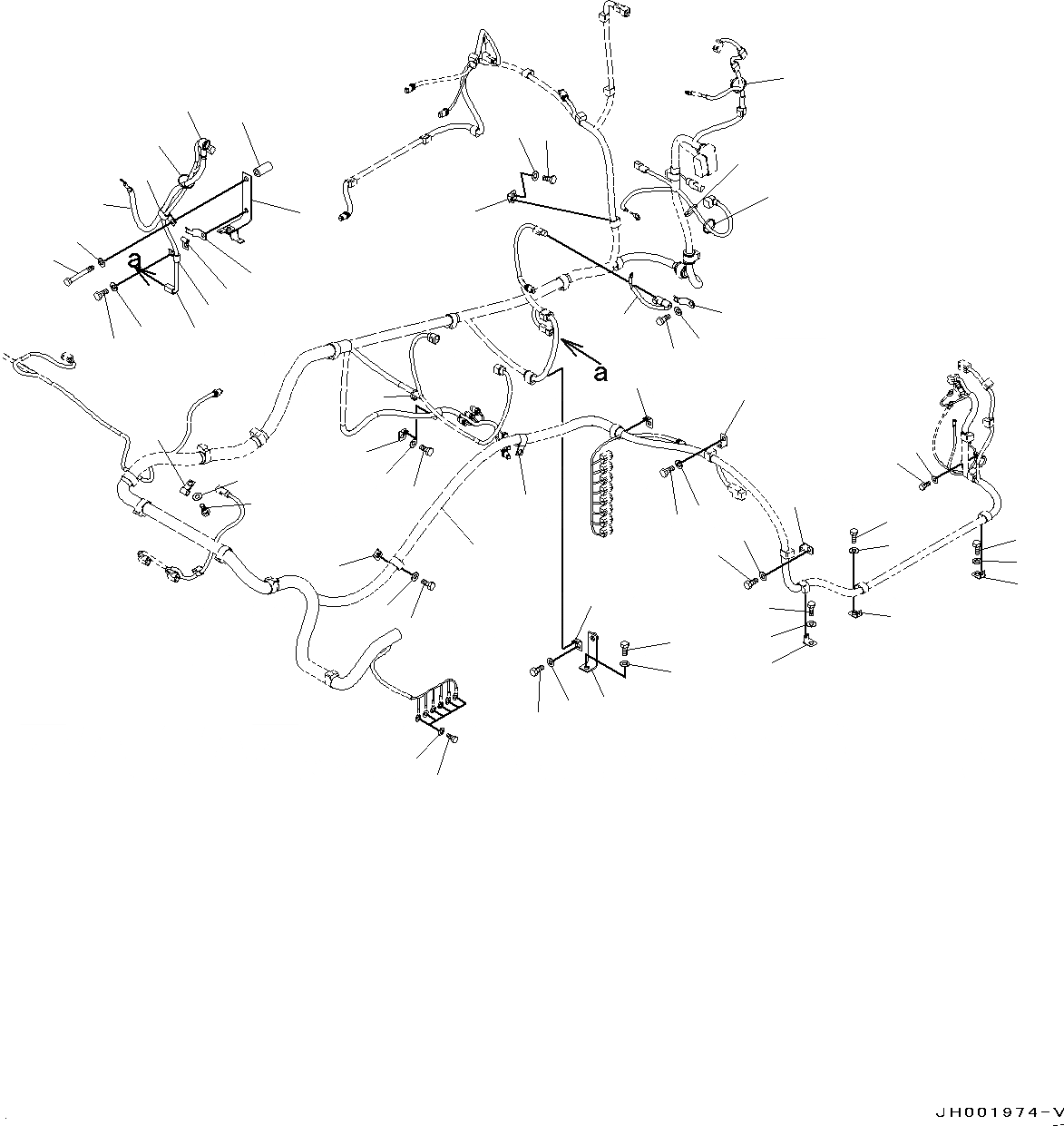 a

a

JH001974-V