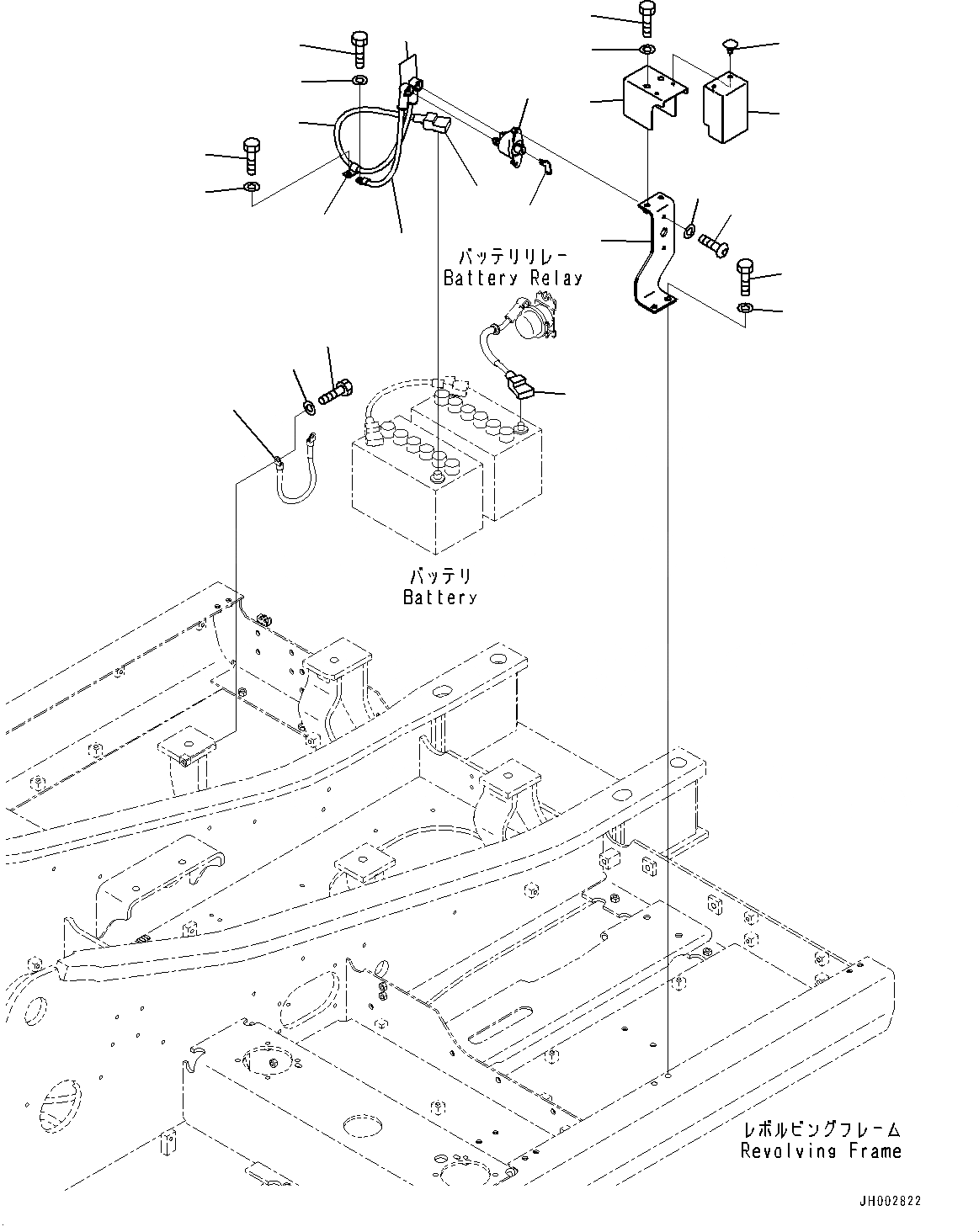 バッテリリレー
Battery Relay

バッテリ
Battery

レボルビングフレーム
Revolving Frame

JH002822