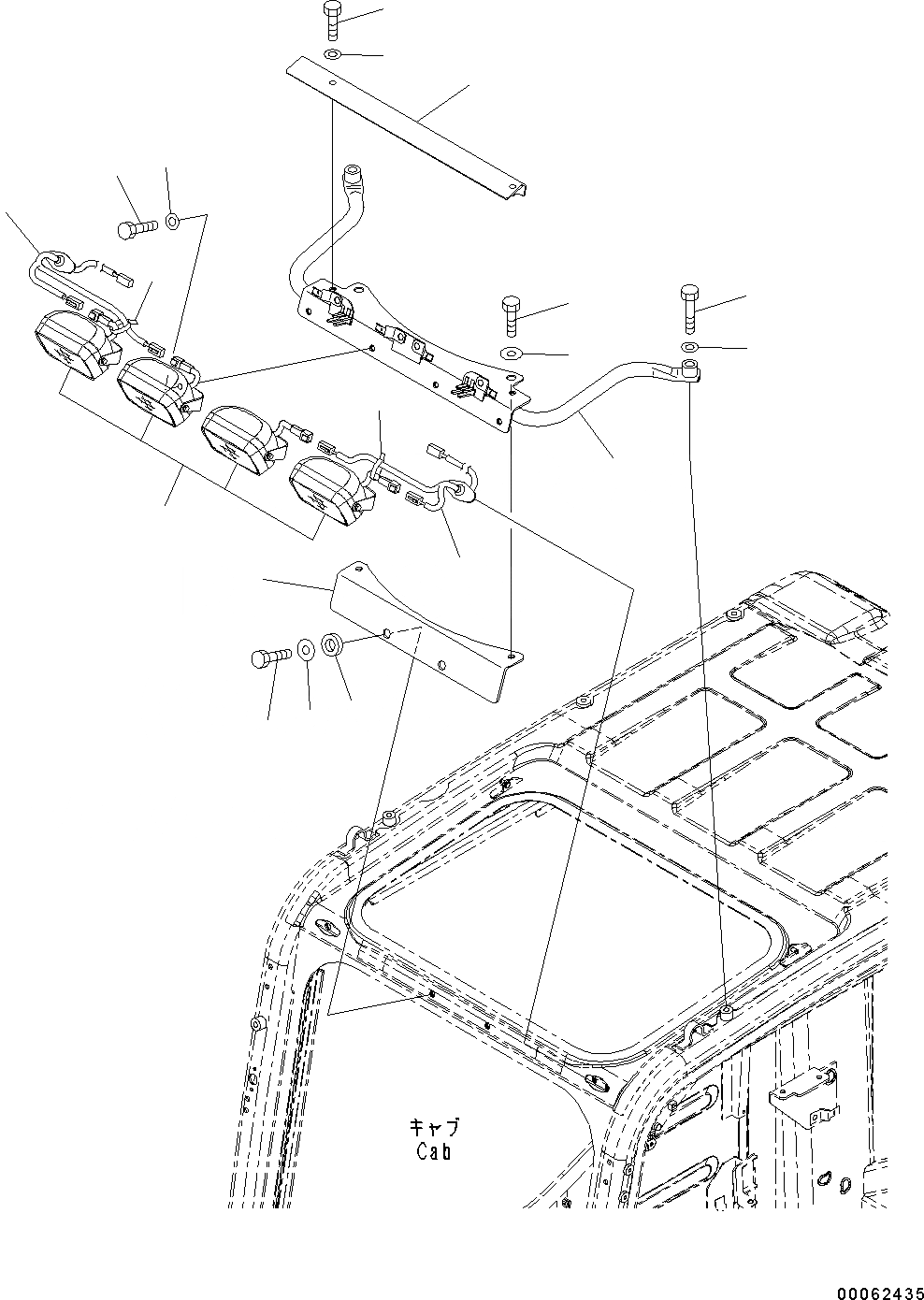 キャブ
Cab

00062435