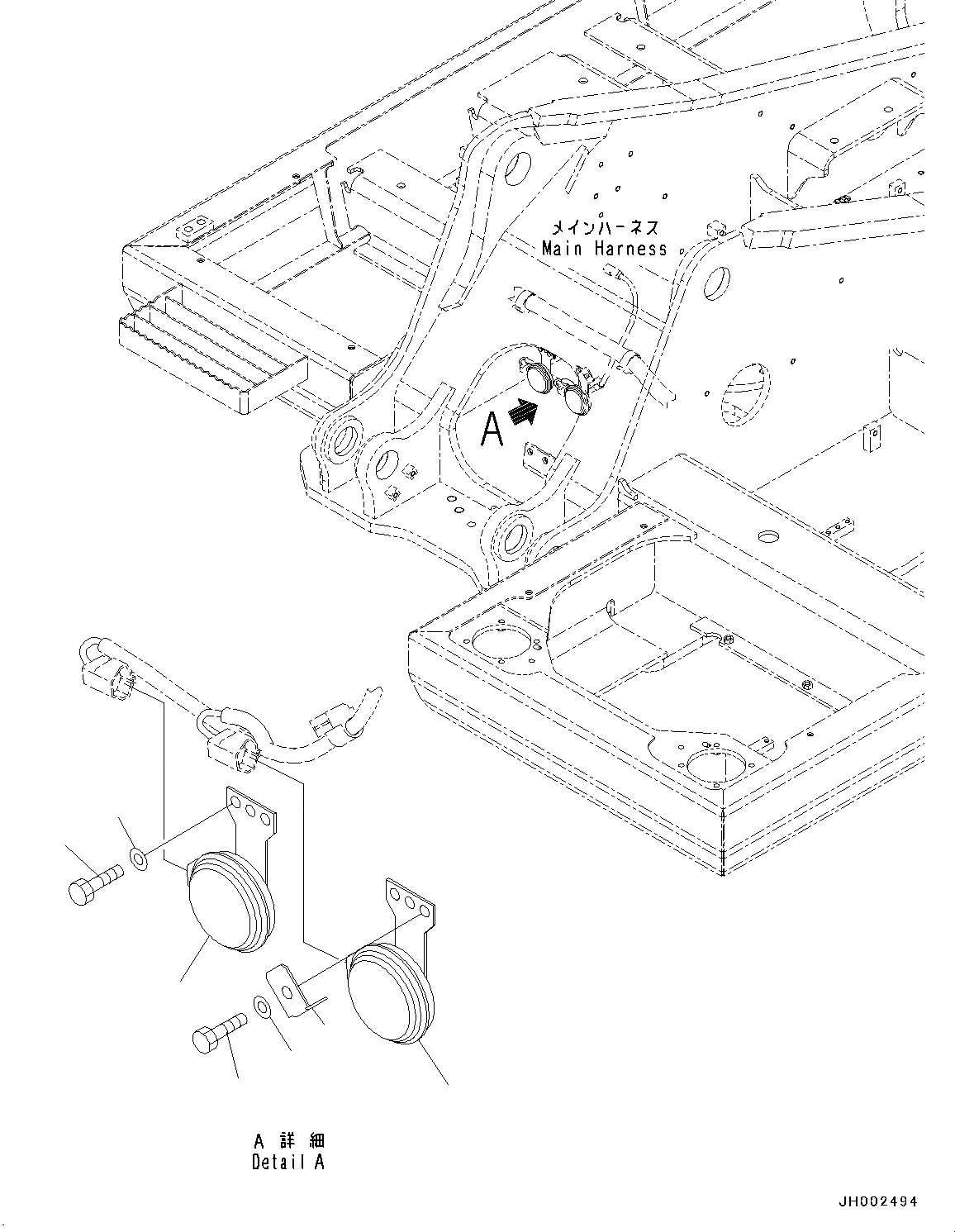 メインハーネス
Main Harness

A

A 詳 細
Detail A

JH002494