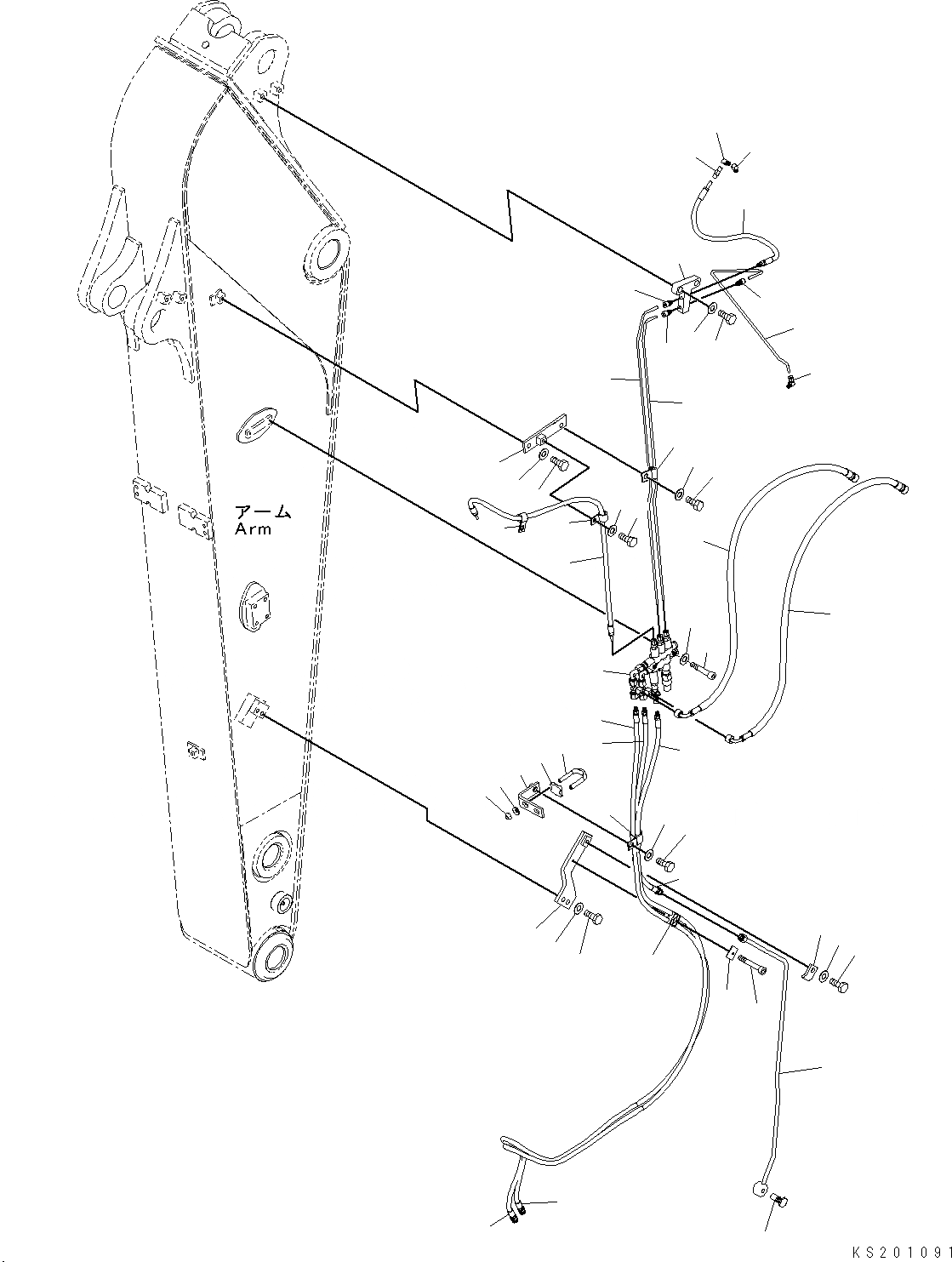 アーム
Arm

KS201091