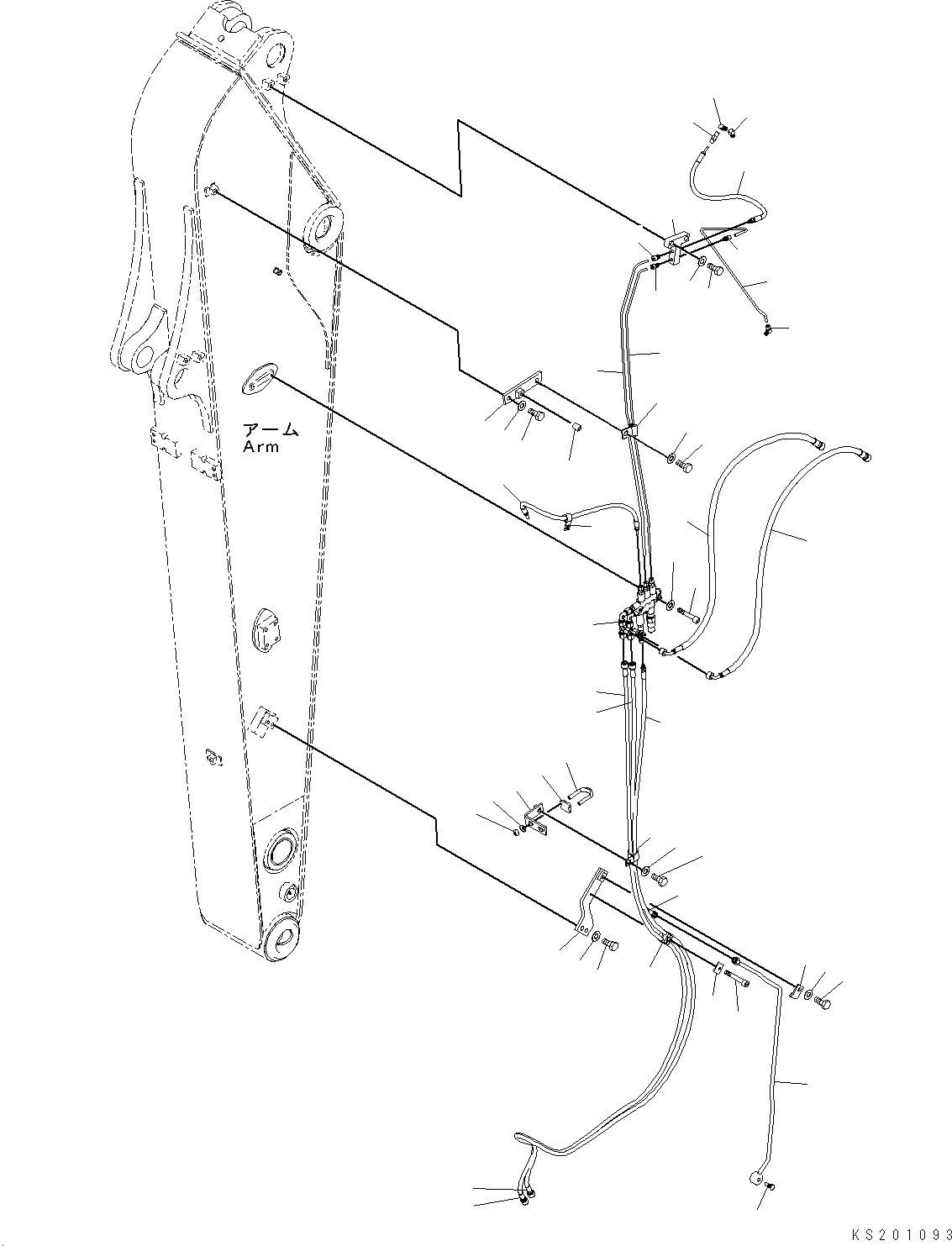 アーム
Arm

KS201093