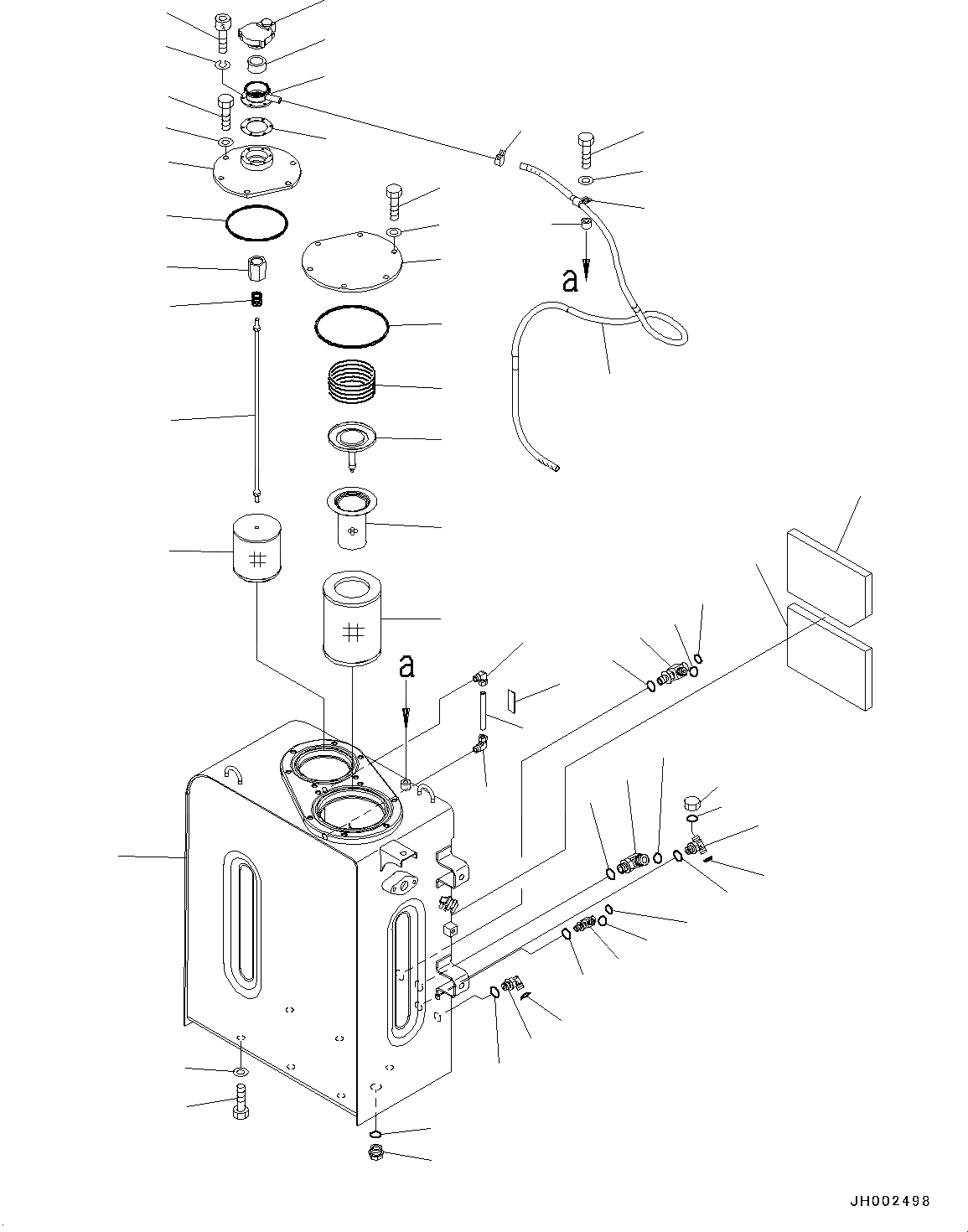 a

a

JH002498