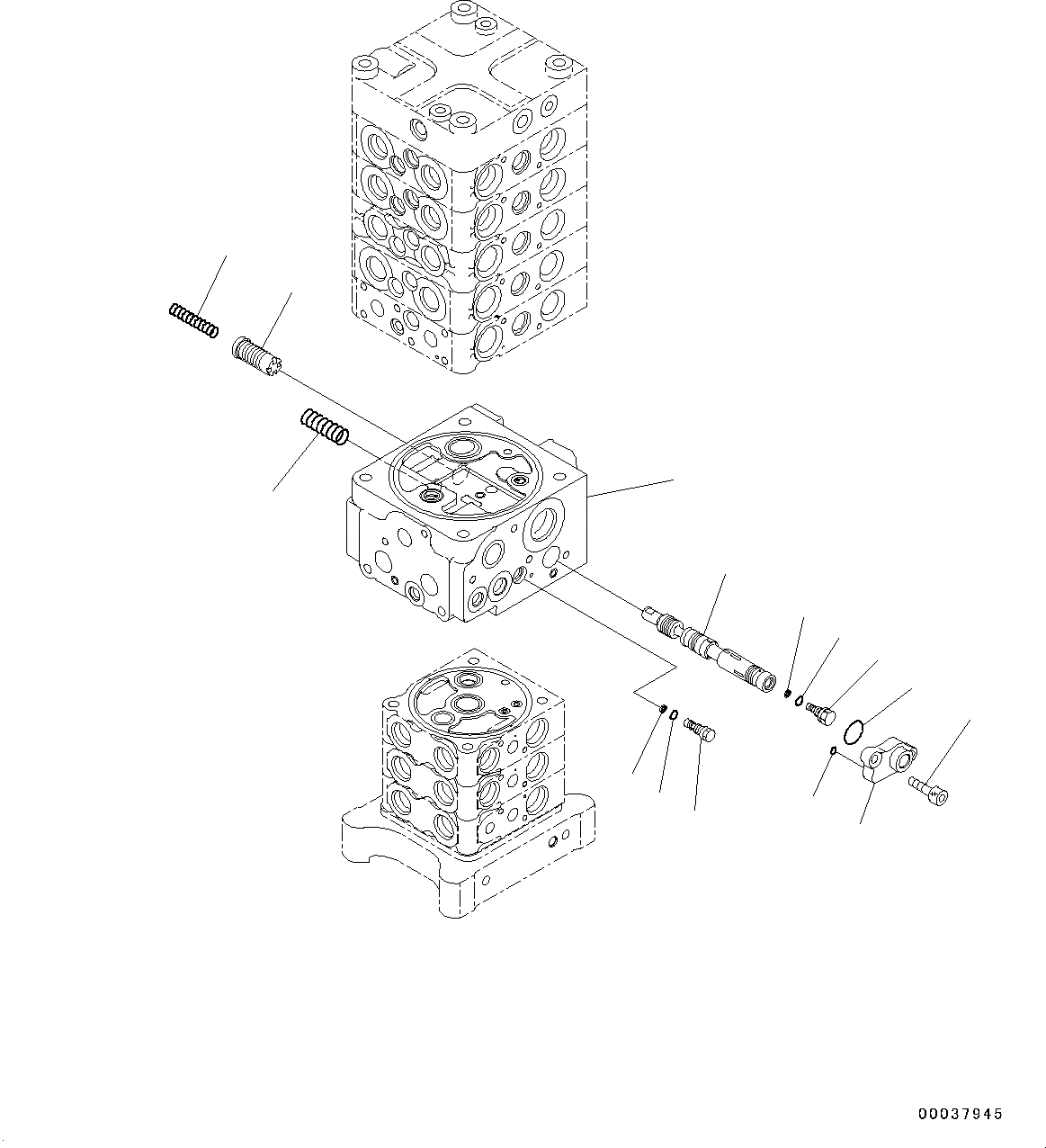 00037945