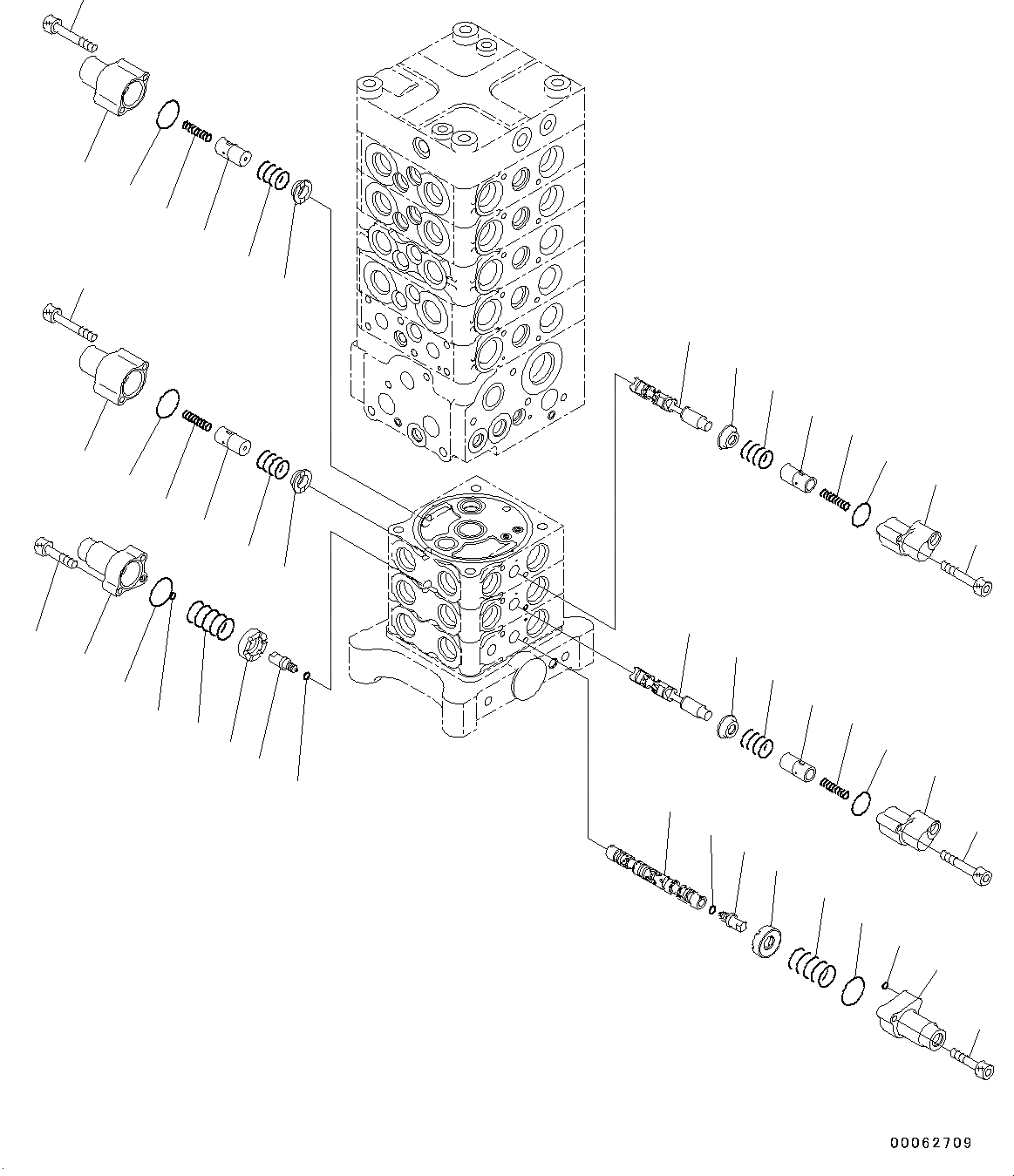 00062709