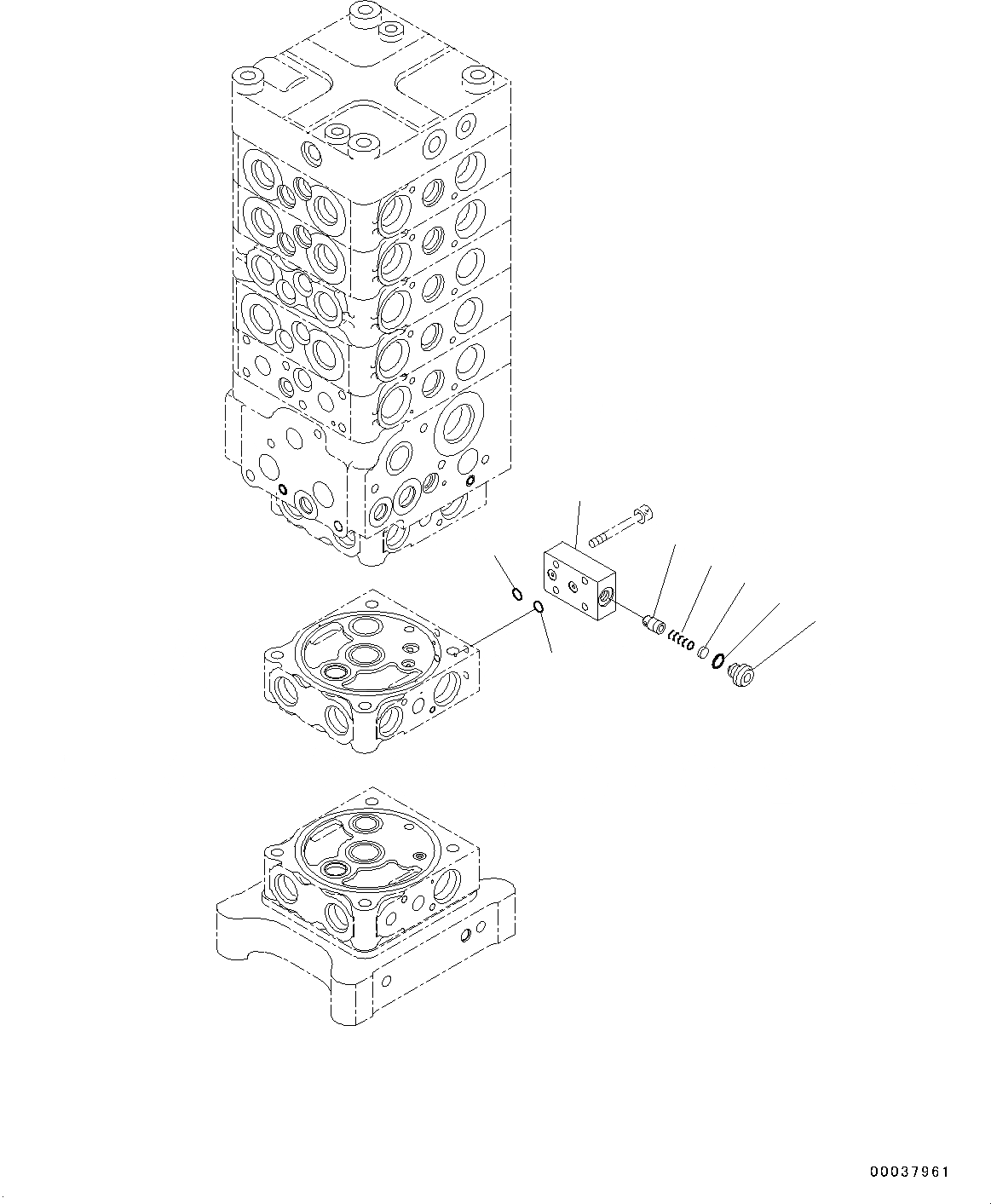 00037961