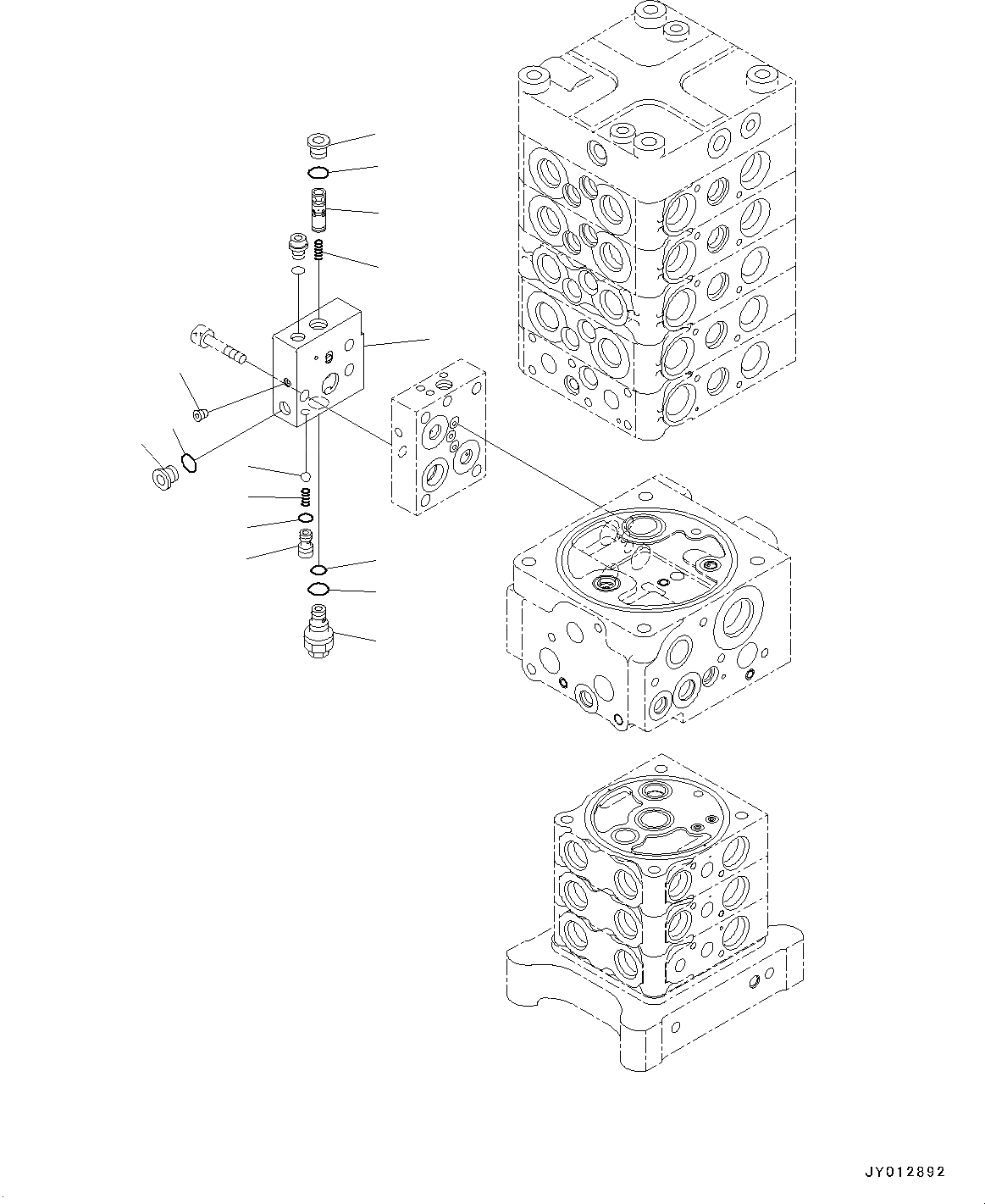 JY012892