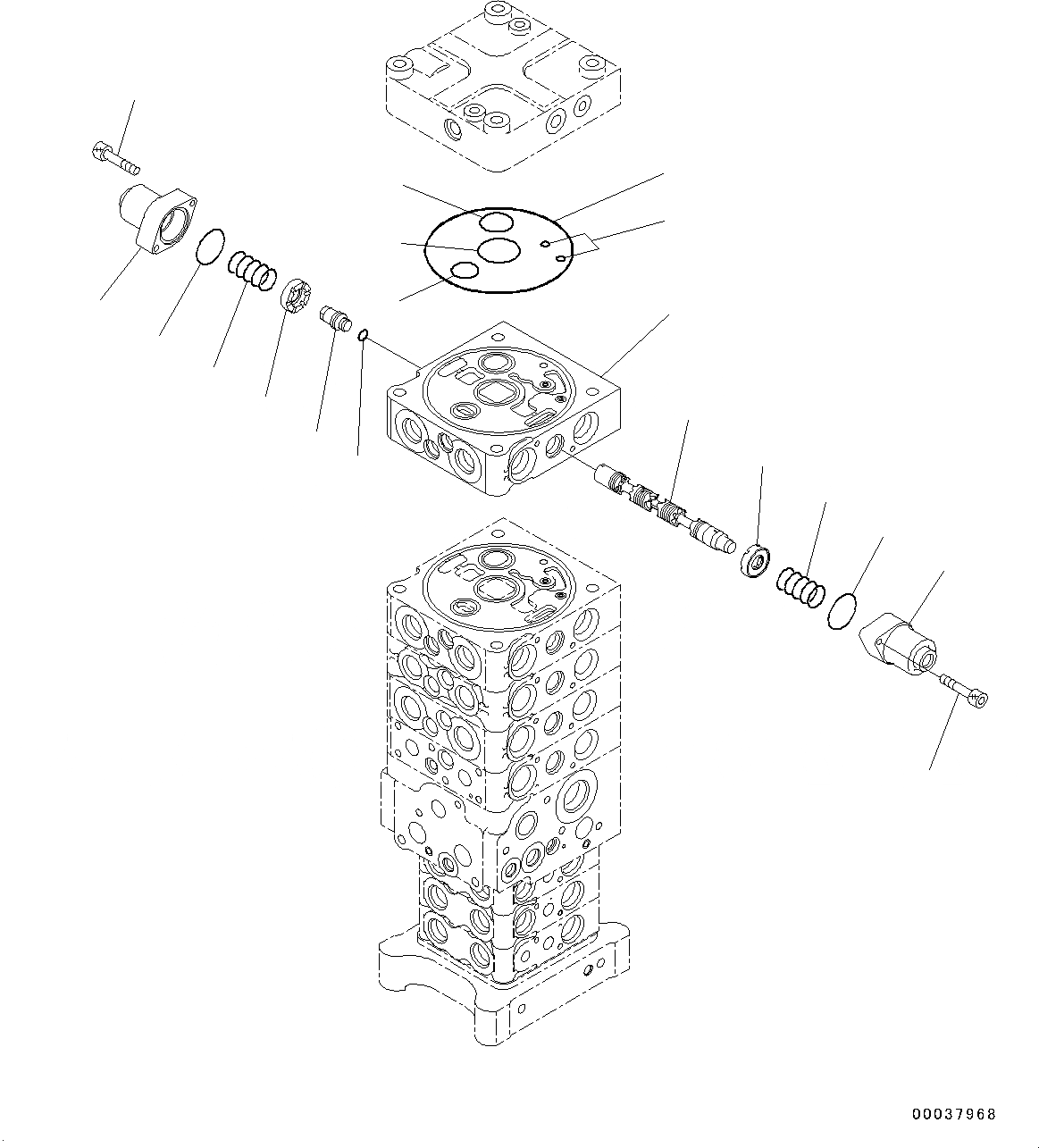 00037968