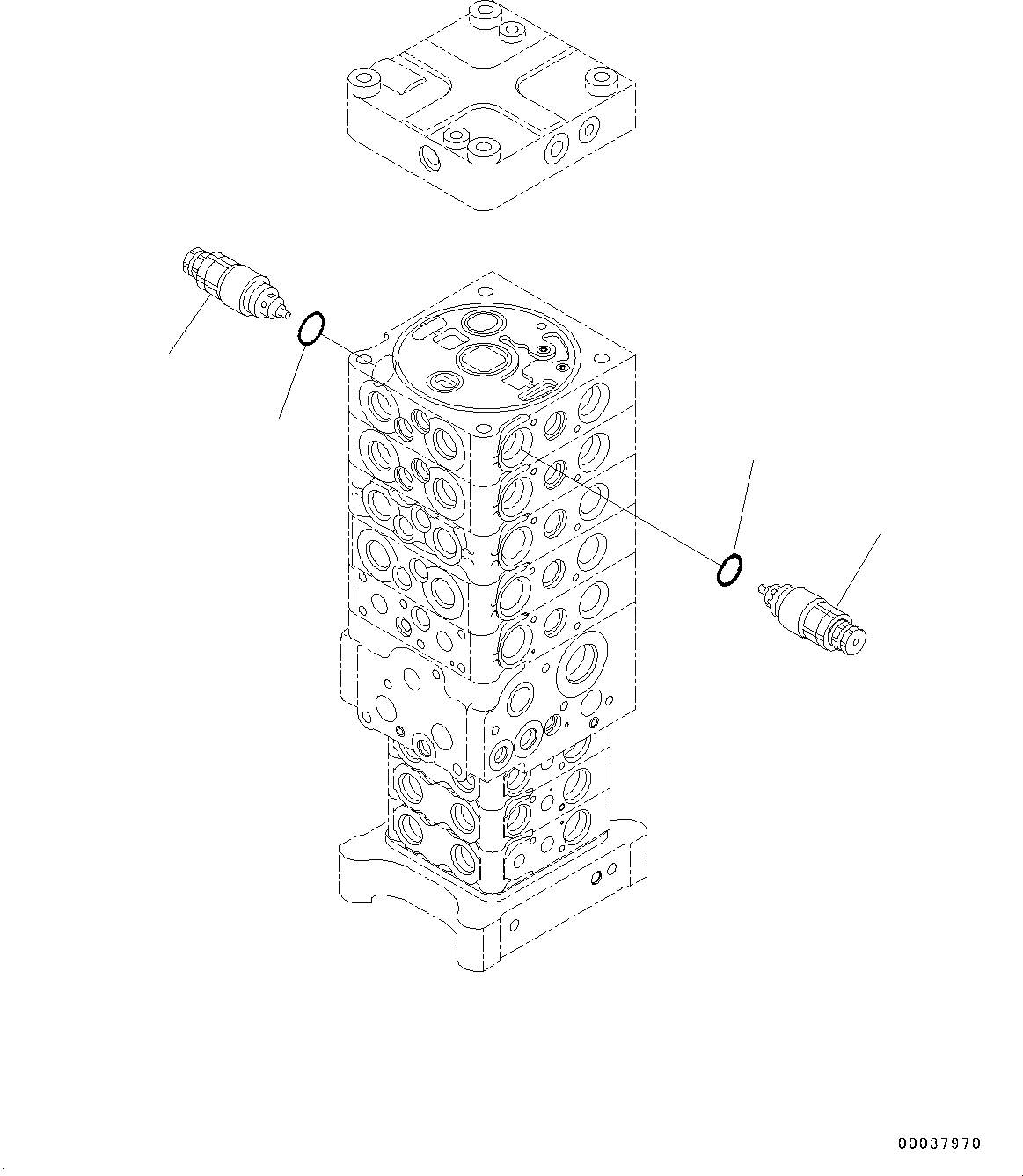 00037970