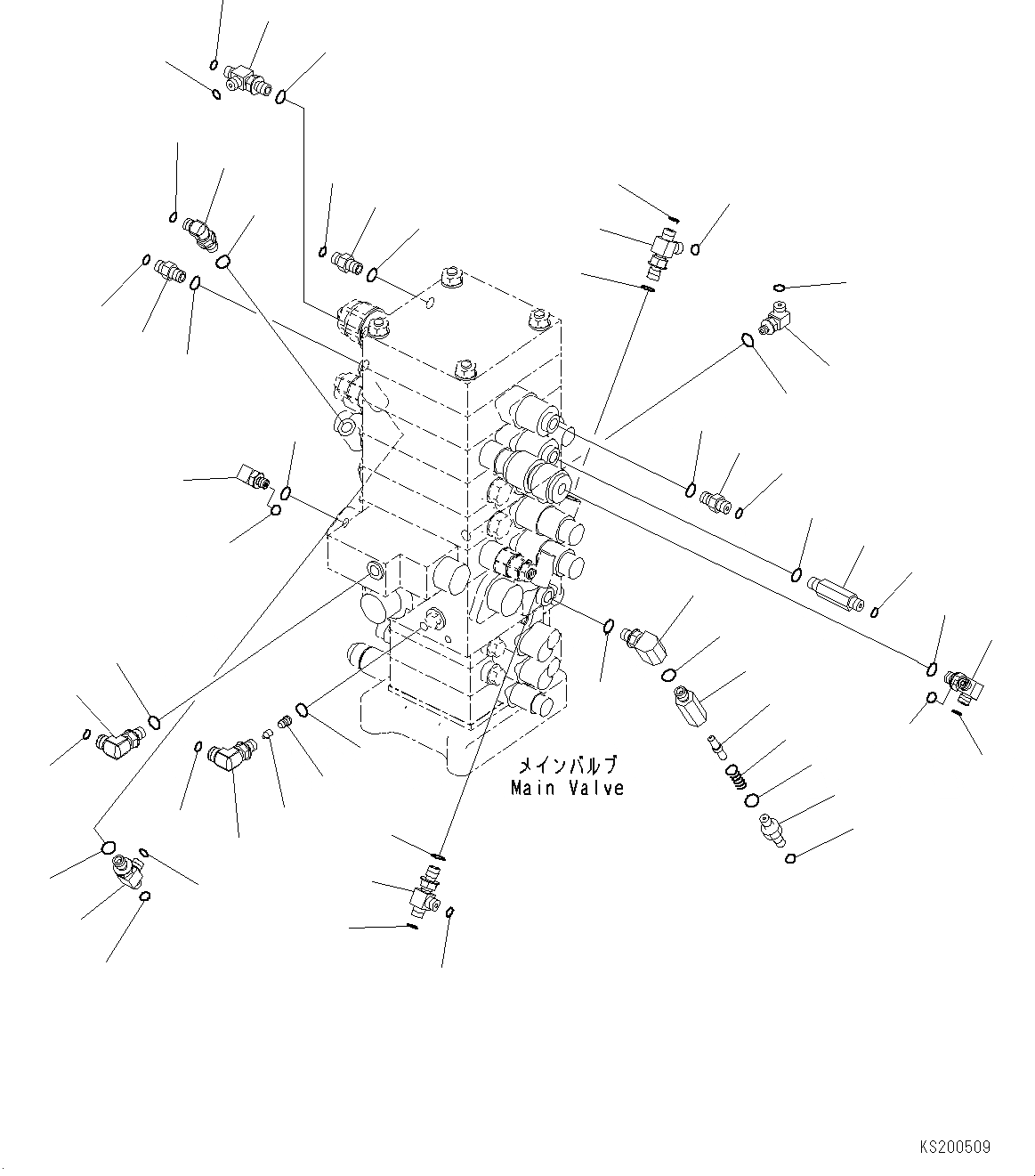 メインバルブ
Main Valve

KS200509