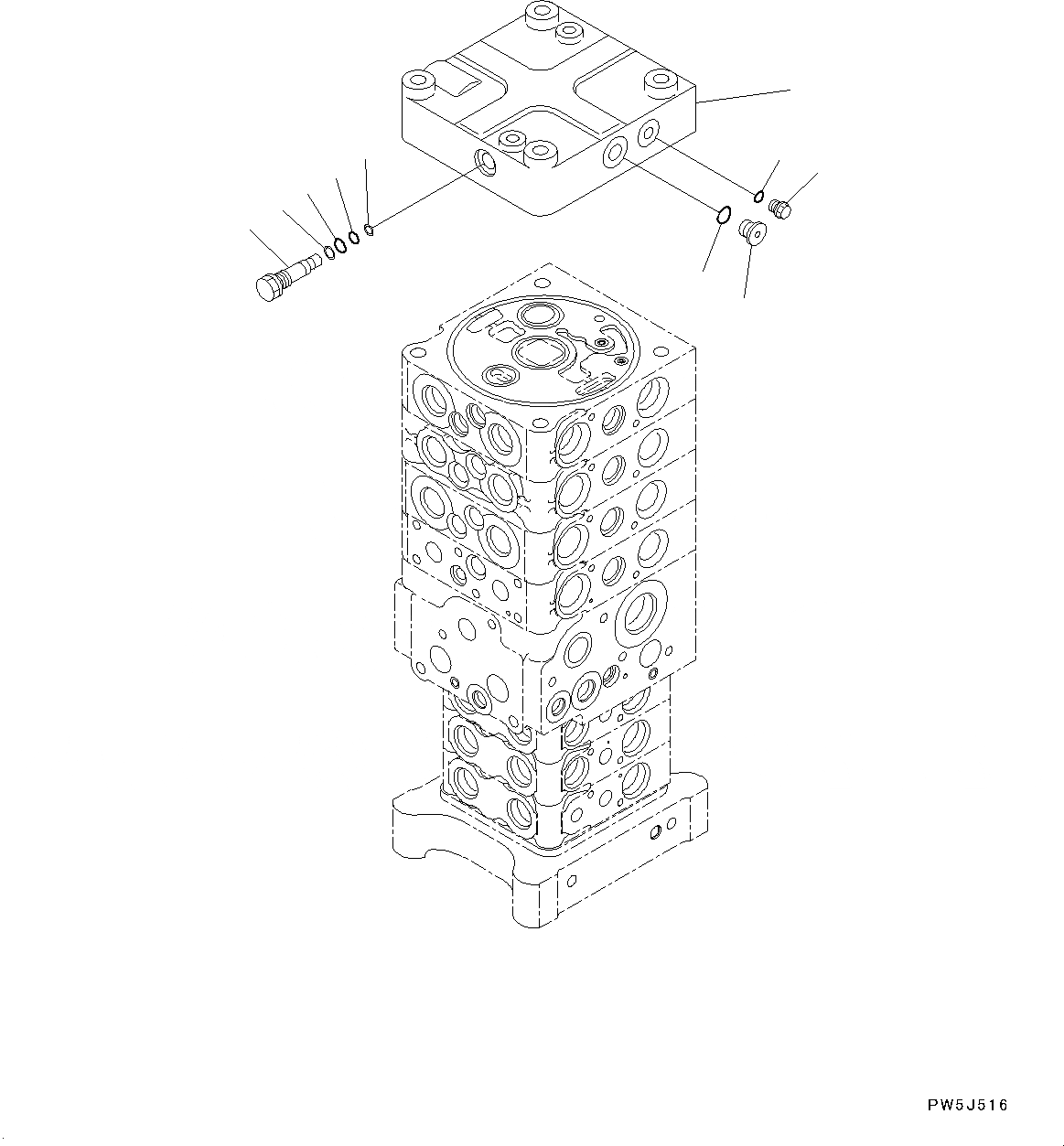 PW5J516