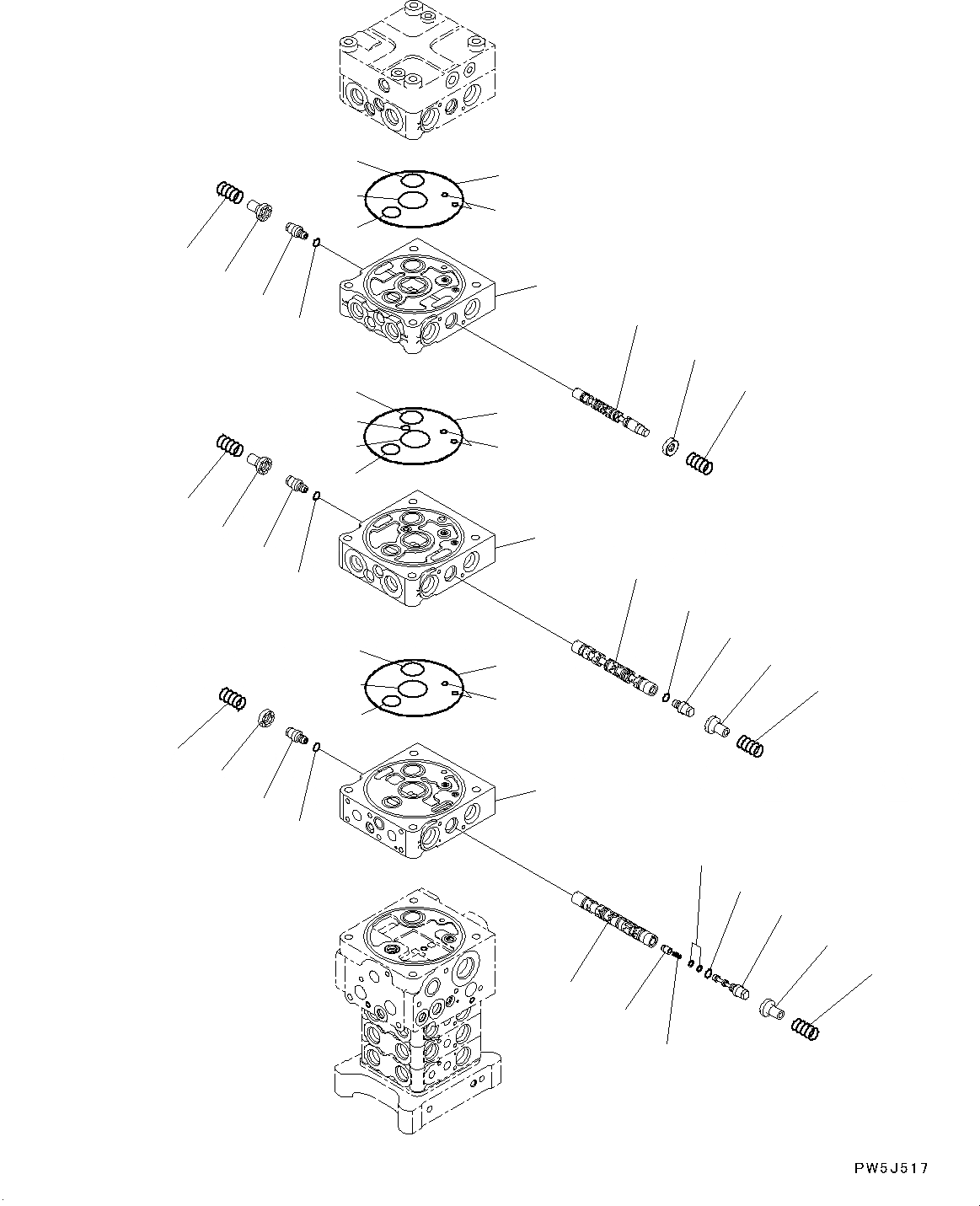 PW5J517