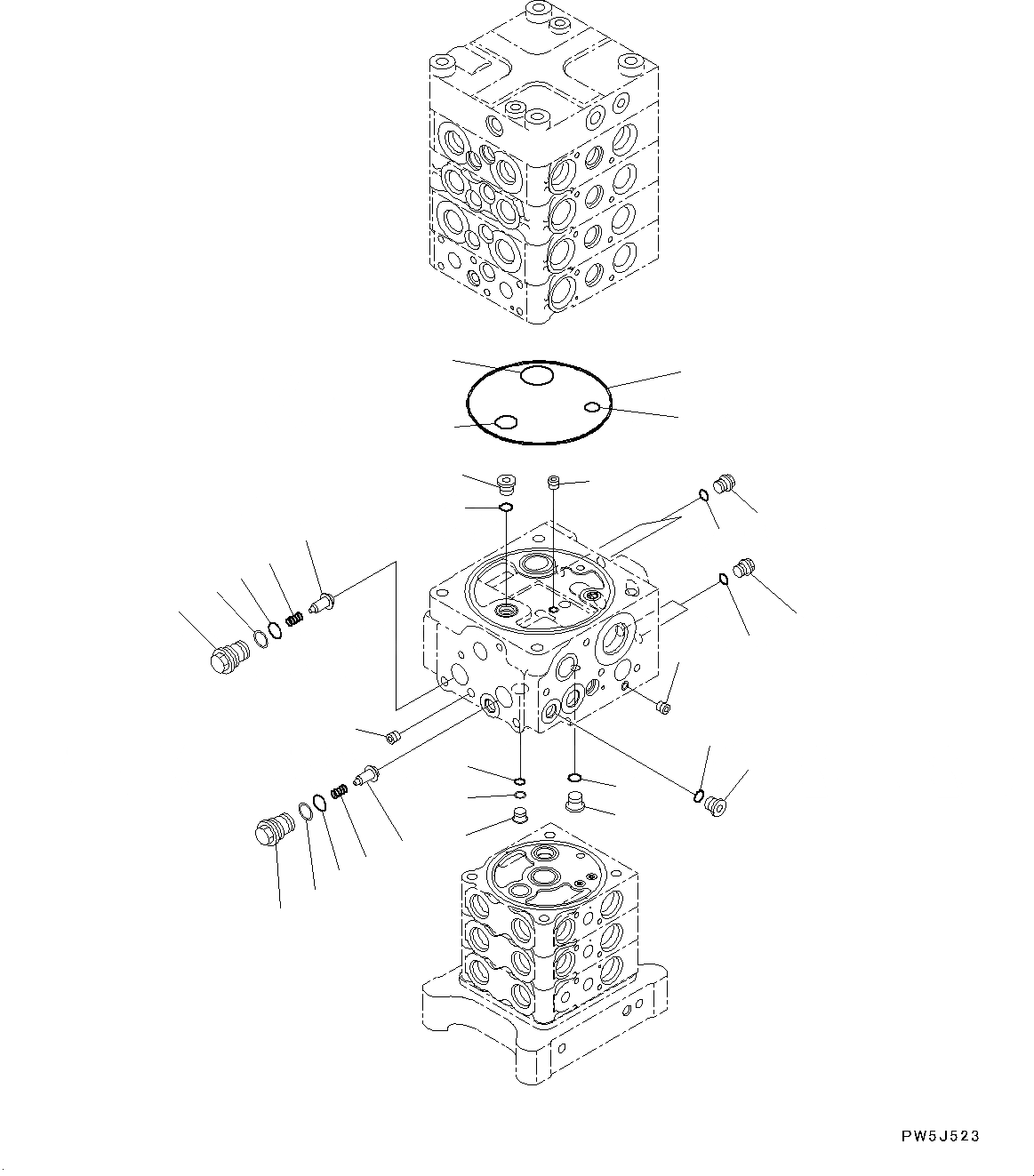 PW5J523