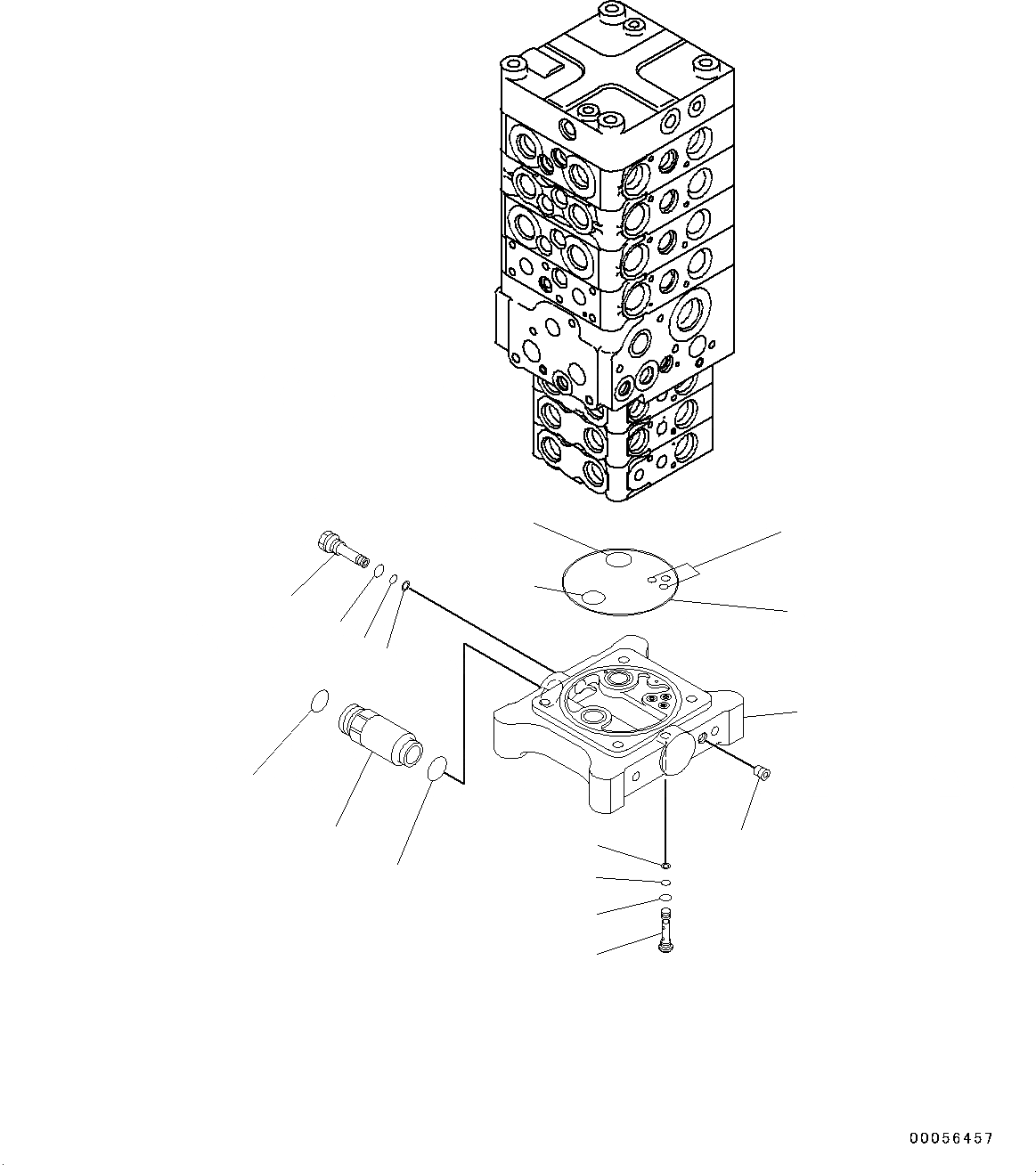 00056457