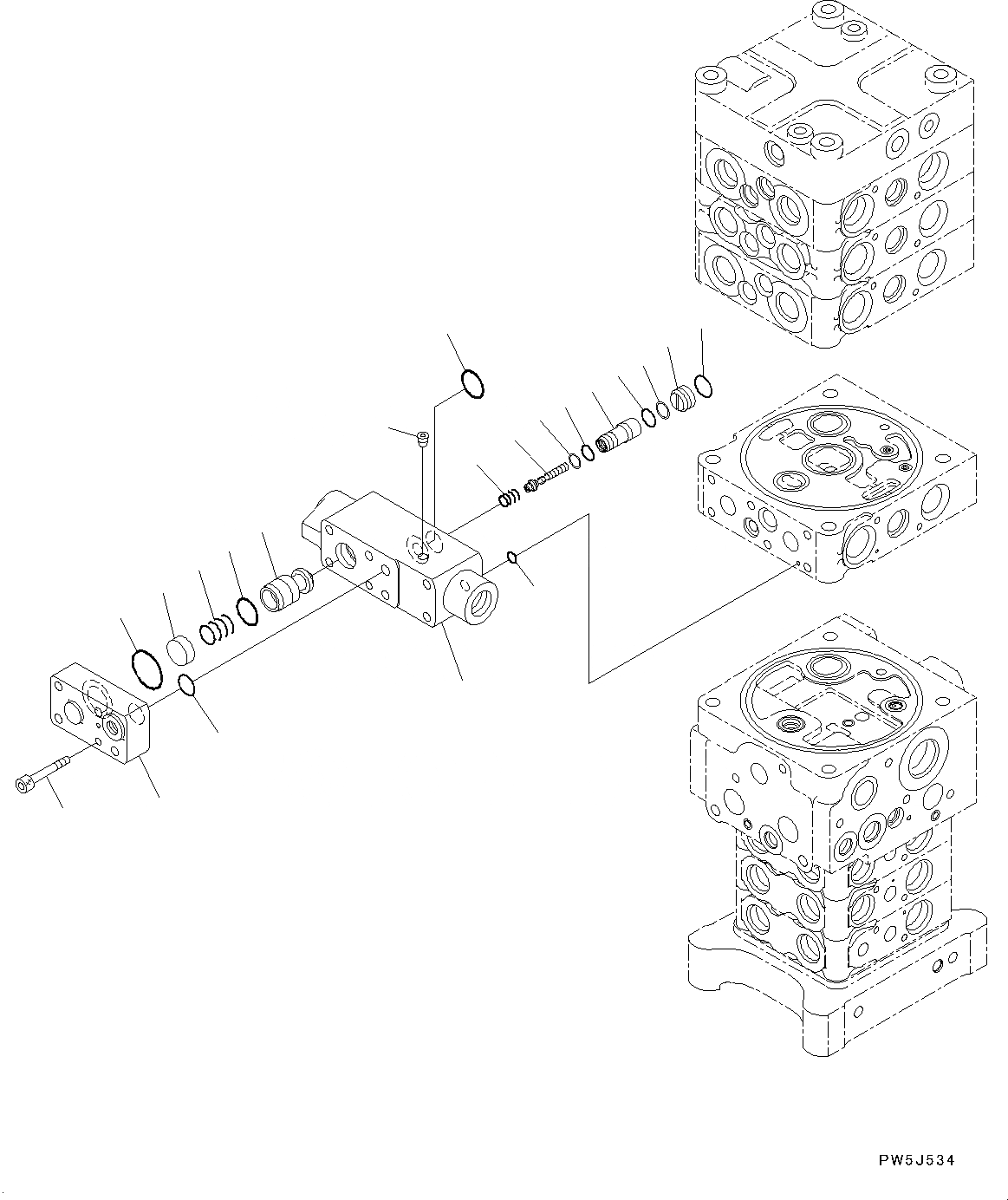 PW5J534