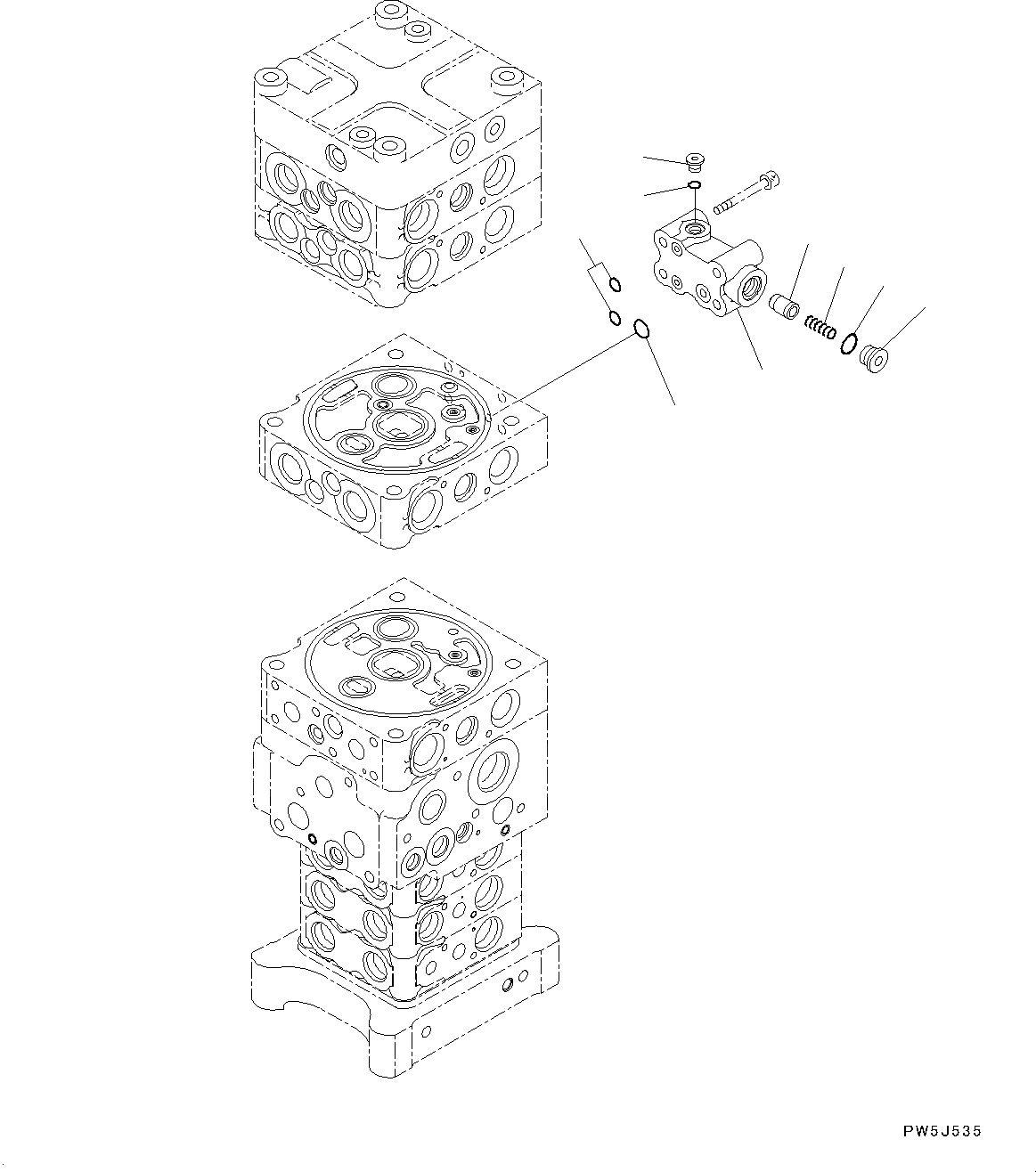 PW5J535