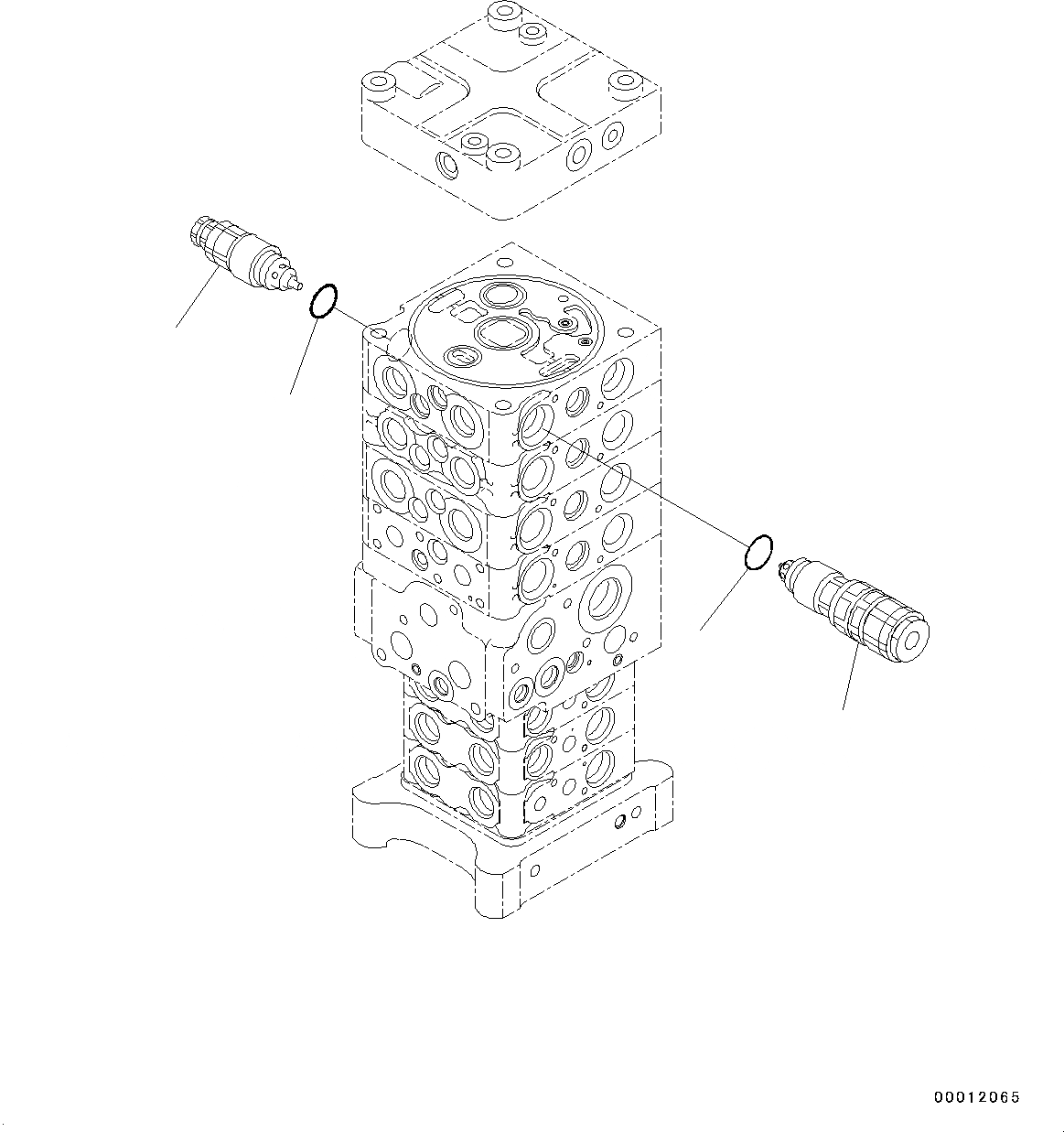 00012065