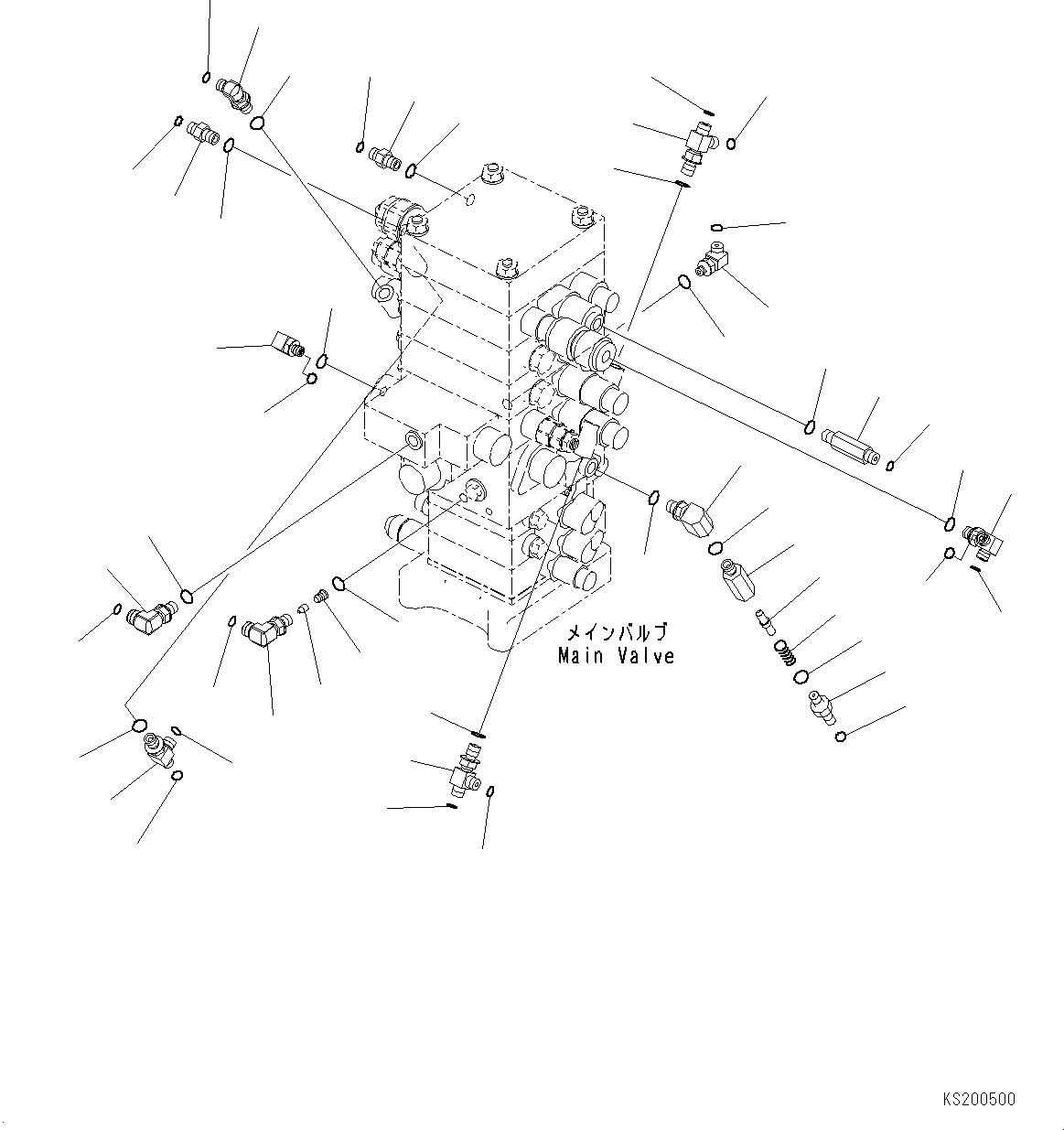 メインバルブ
Main Valve

KS200500