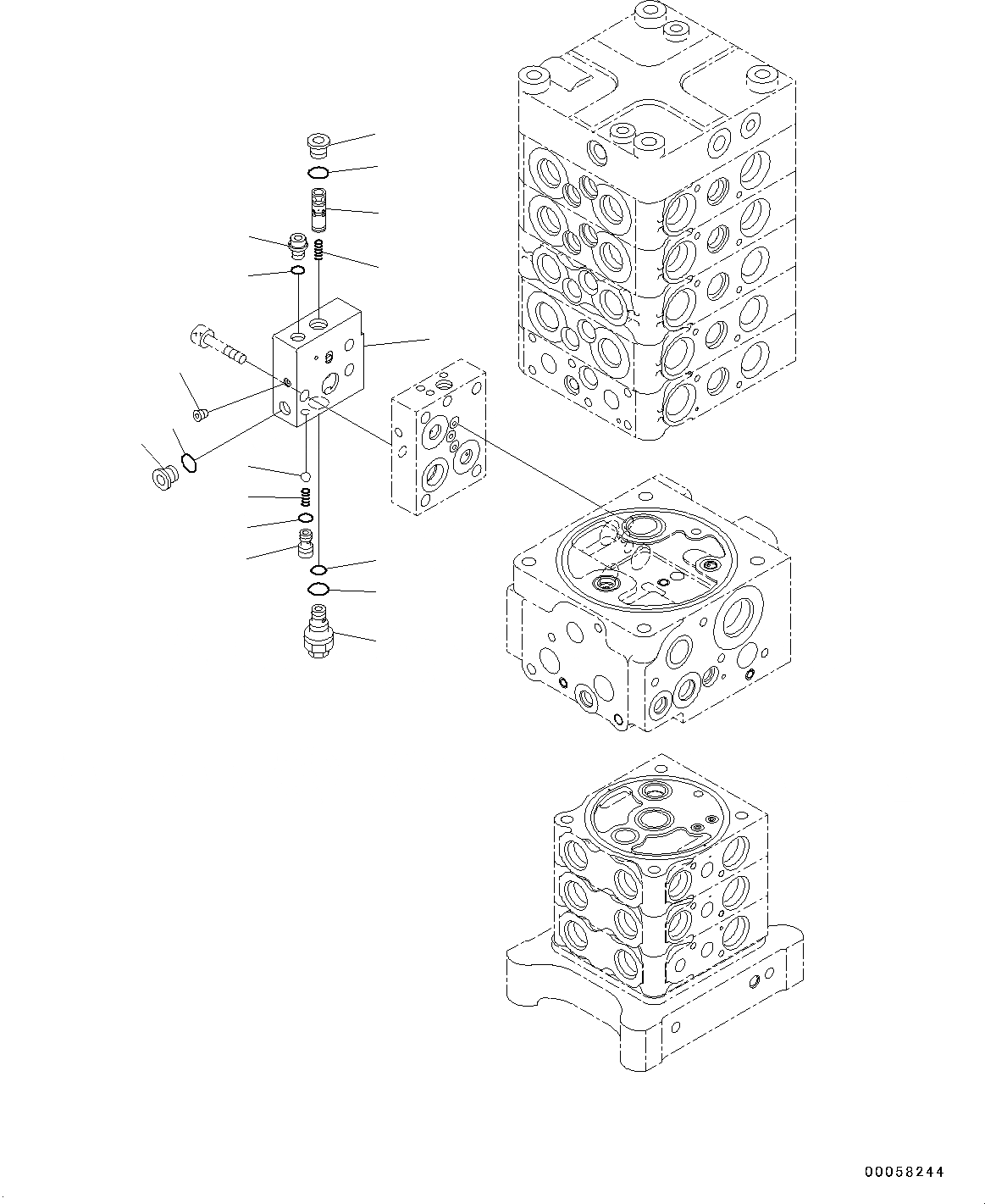 00058244