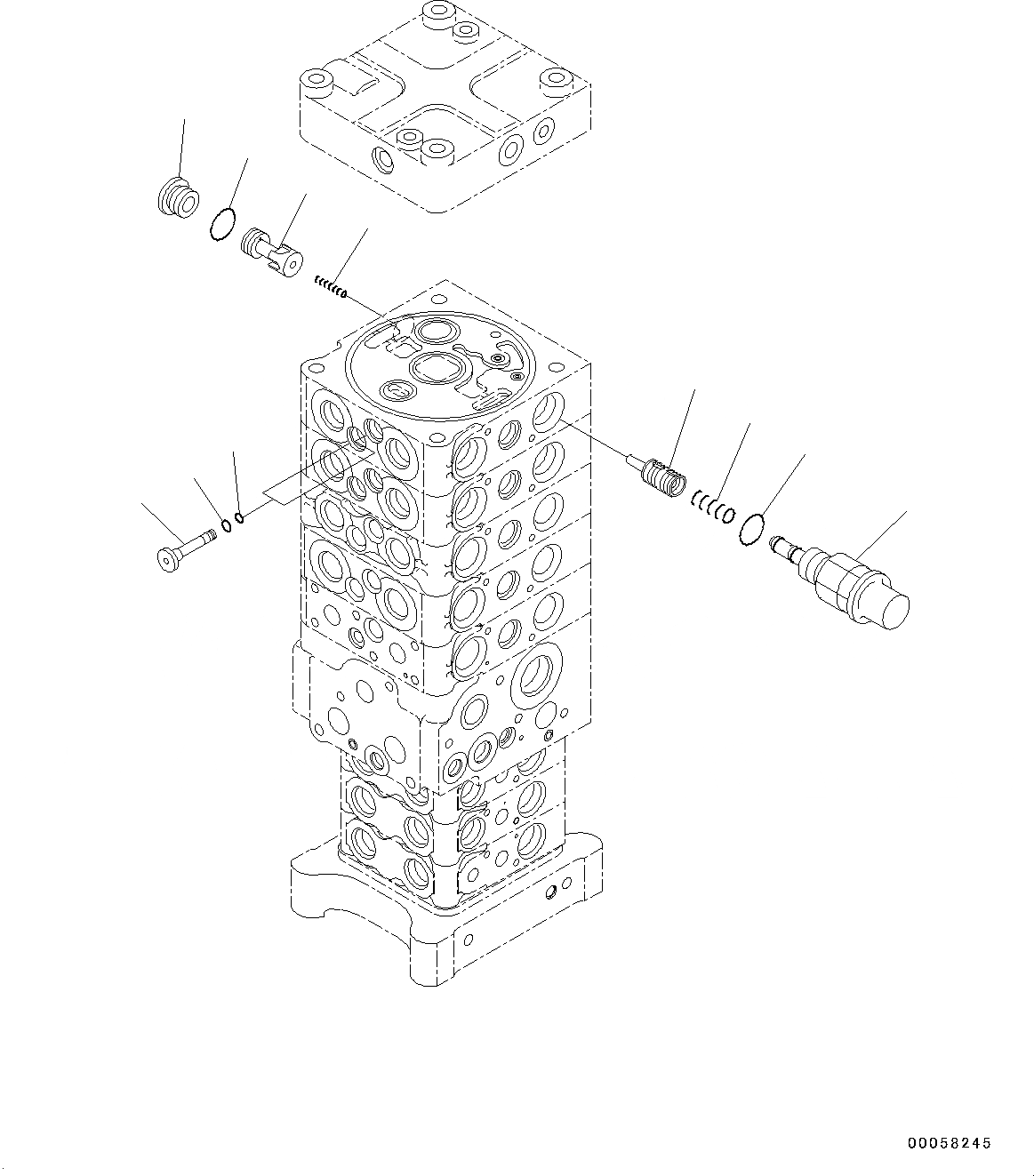 00058245