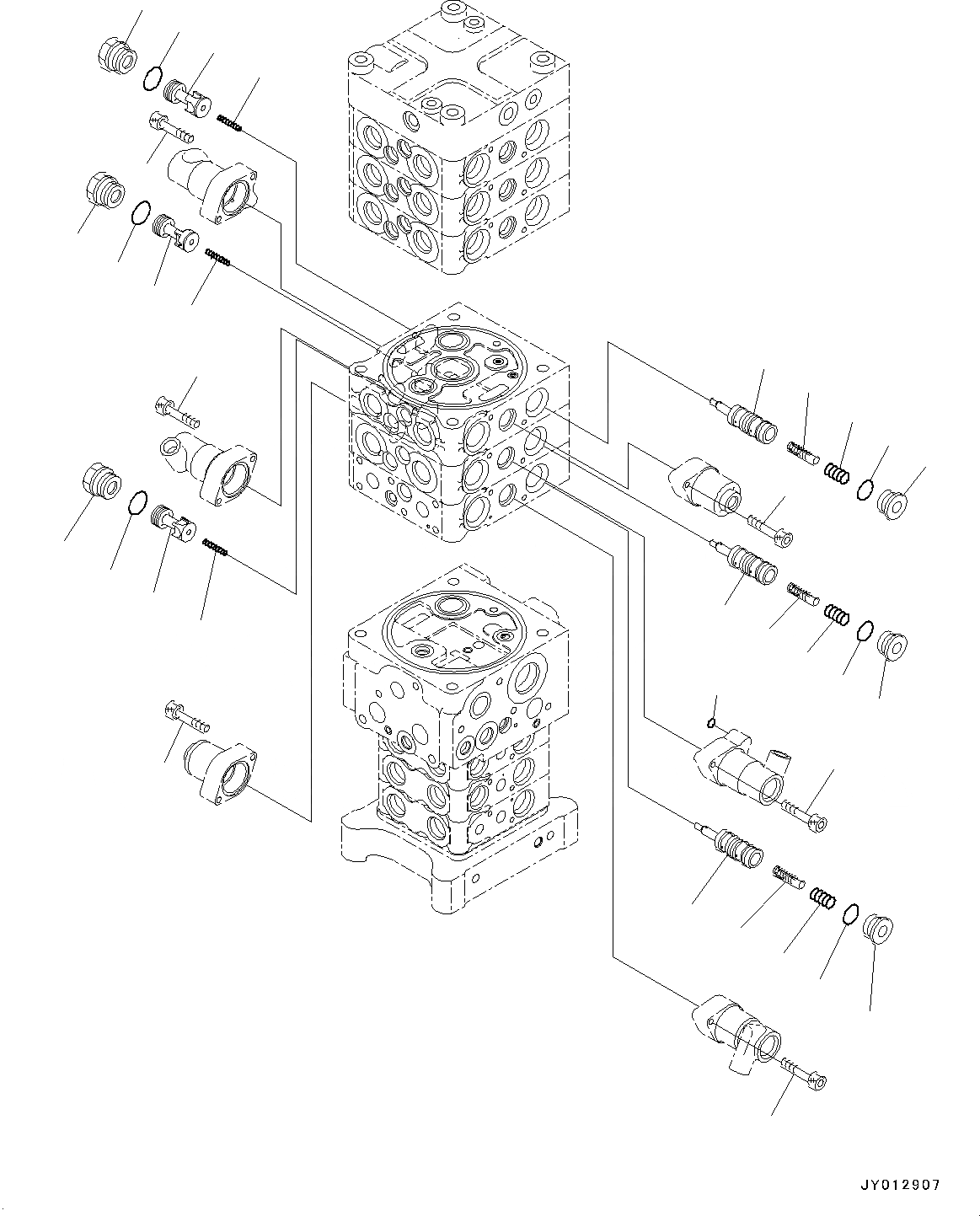 JY012907