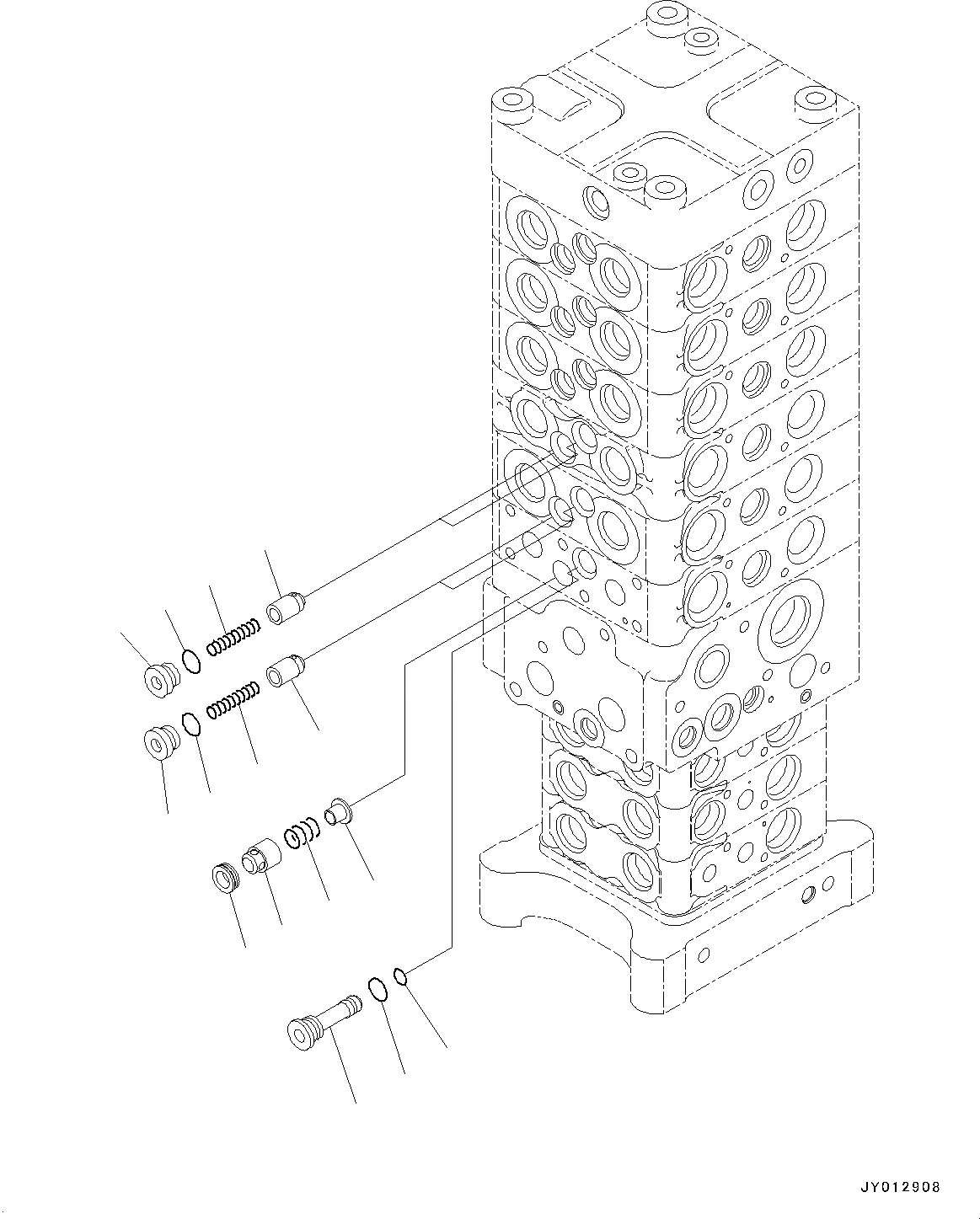 JY012908