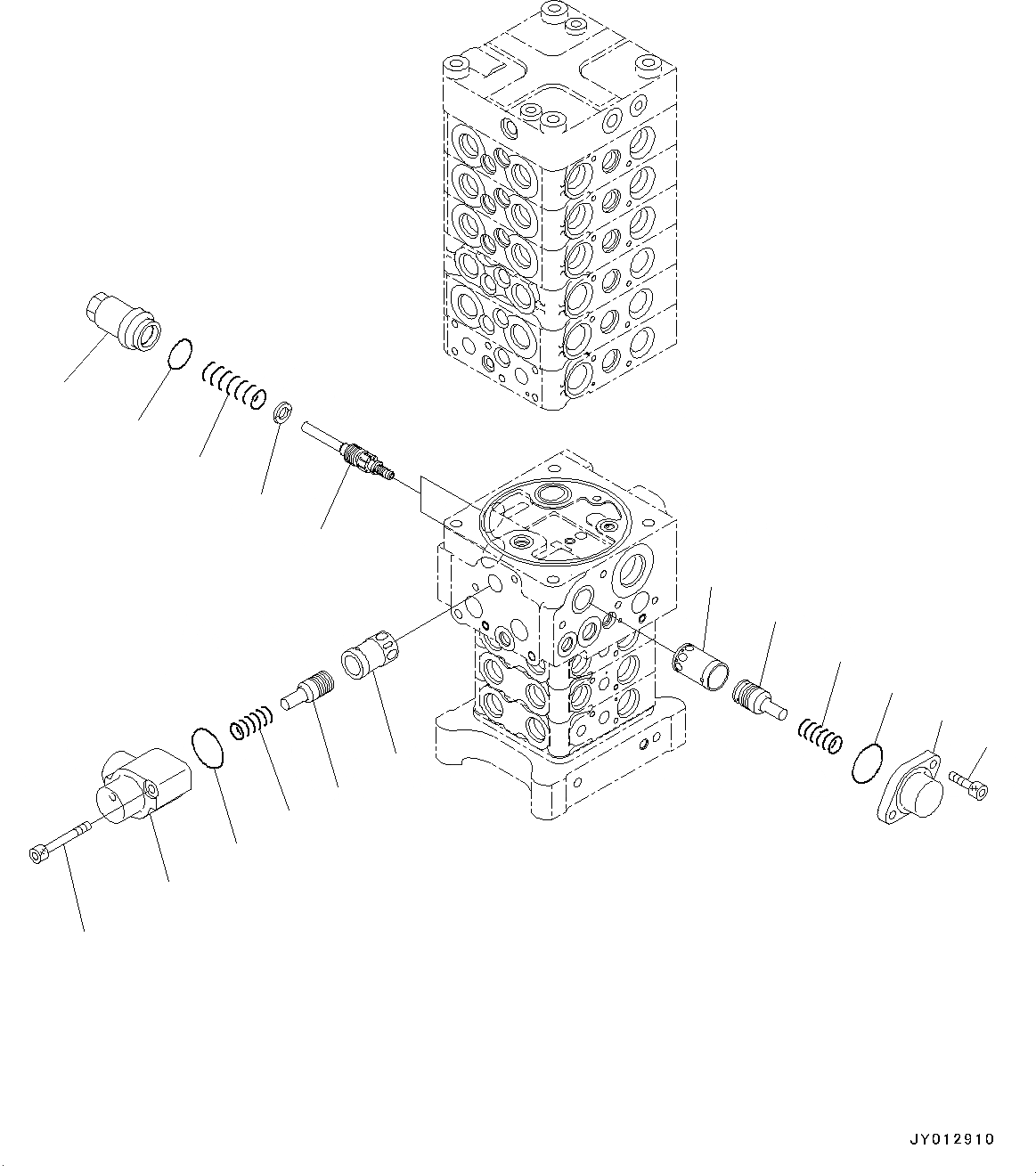 JY012910