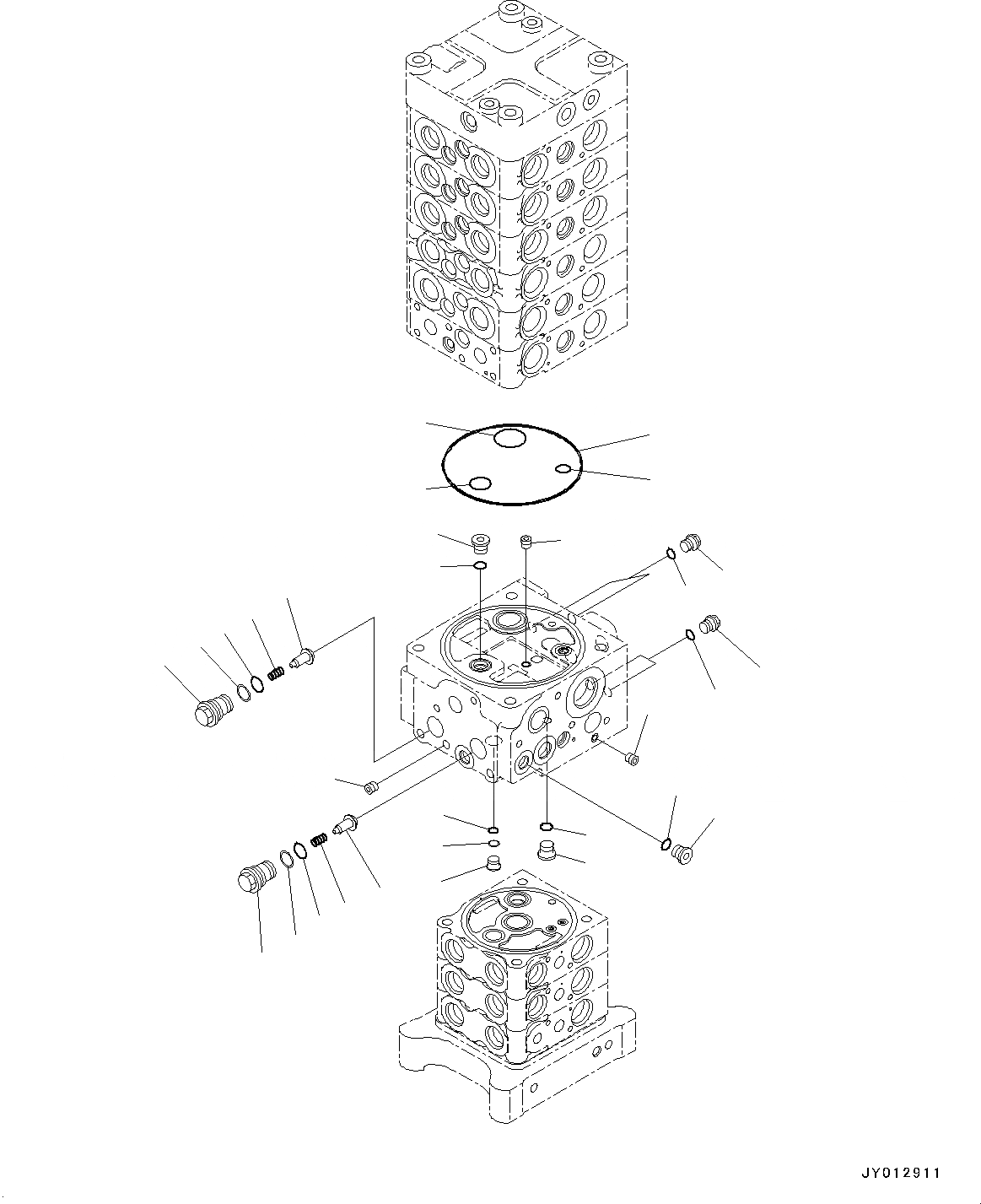 JY012911