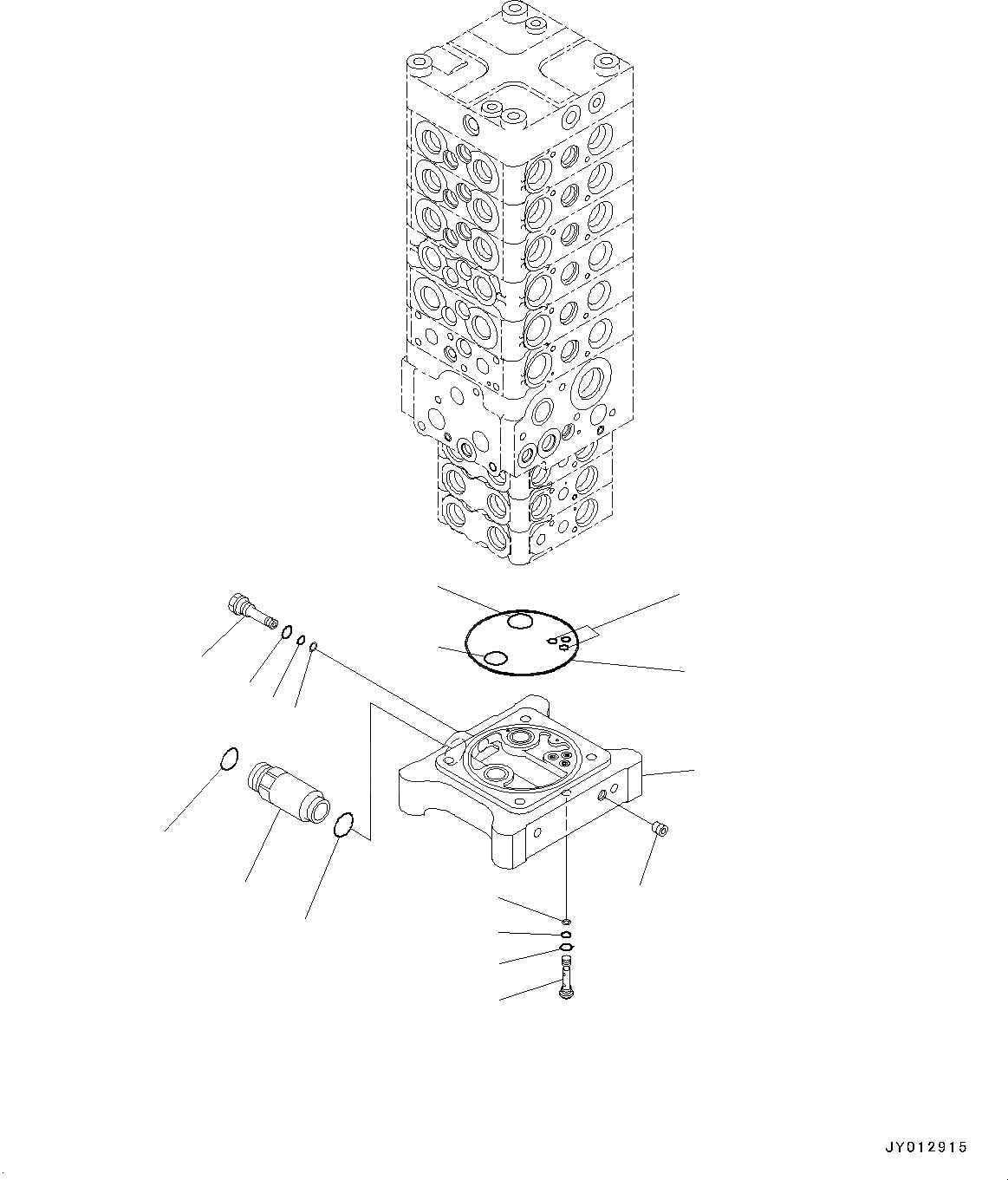 JY012915