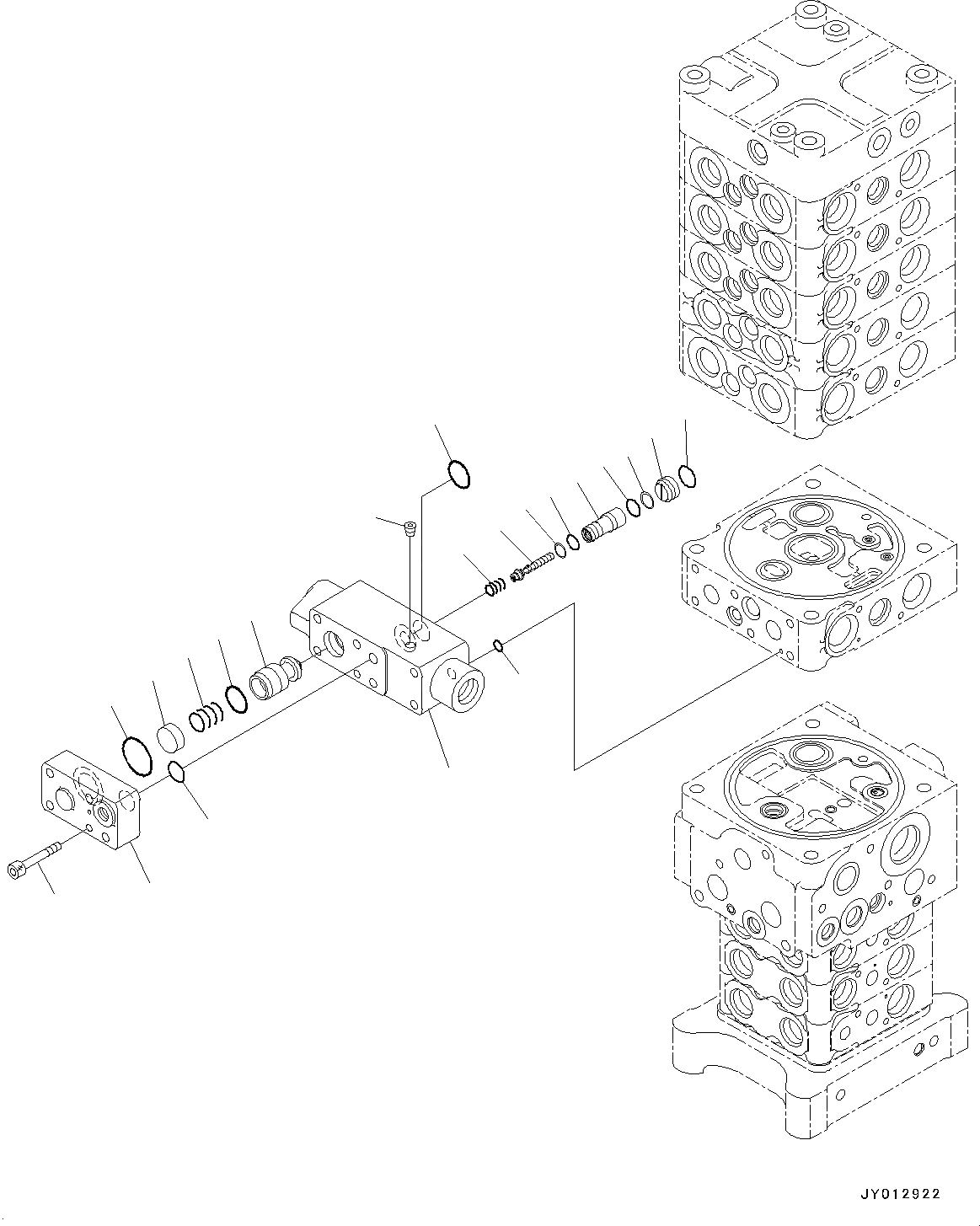 JY012922