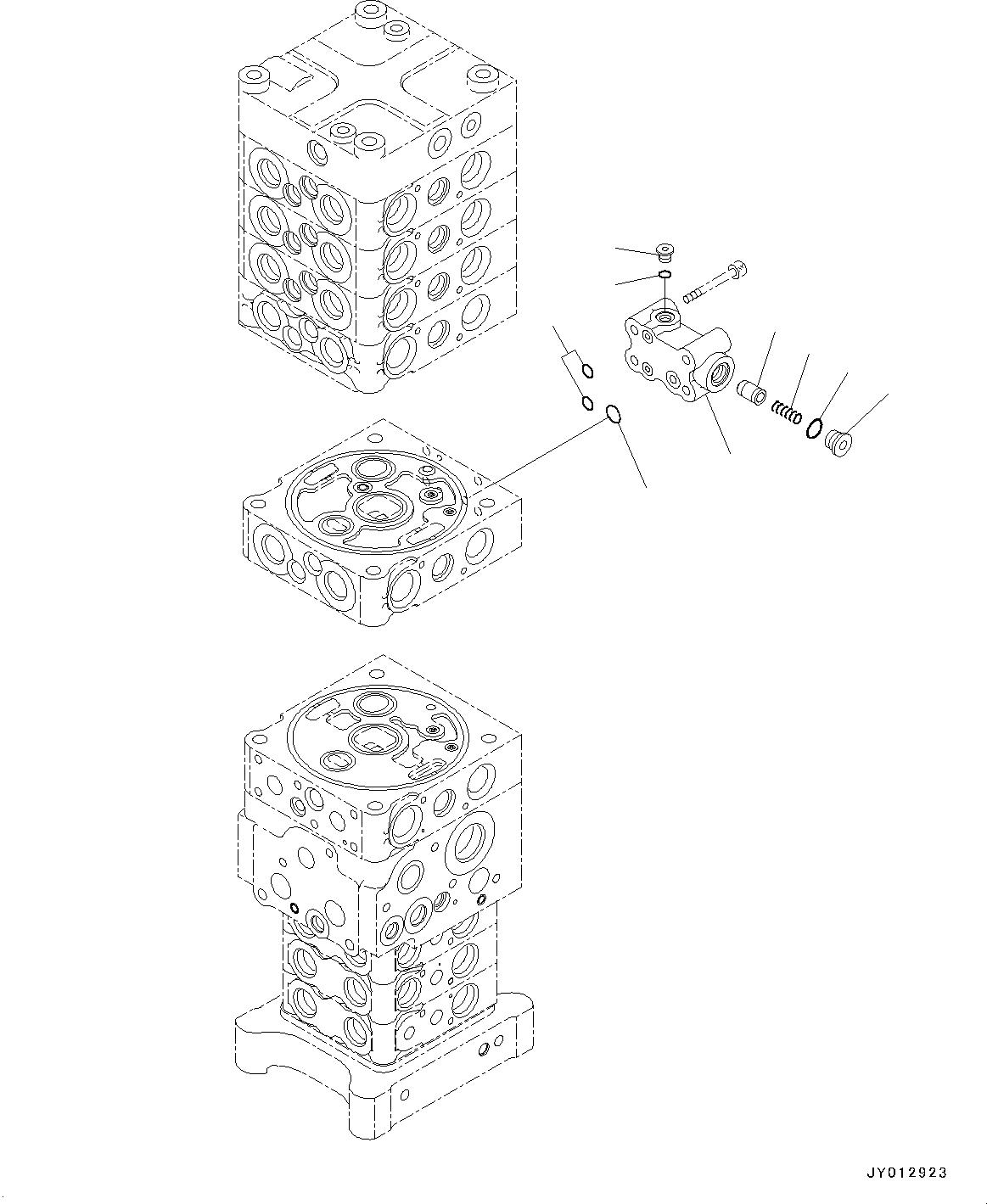 JY012923