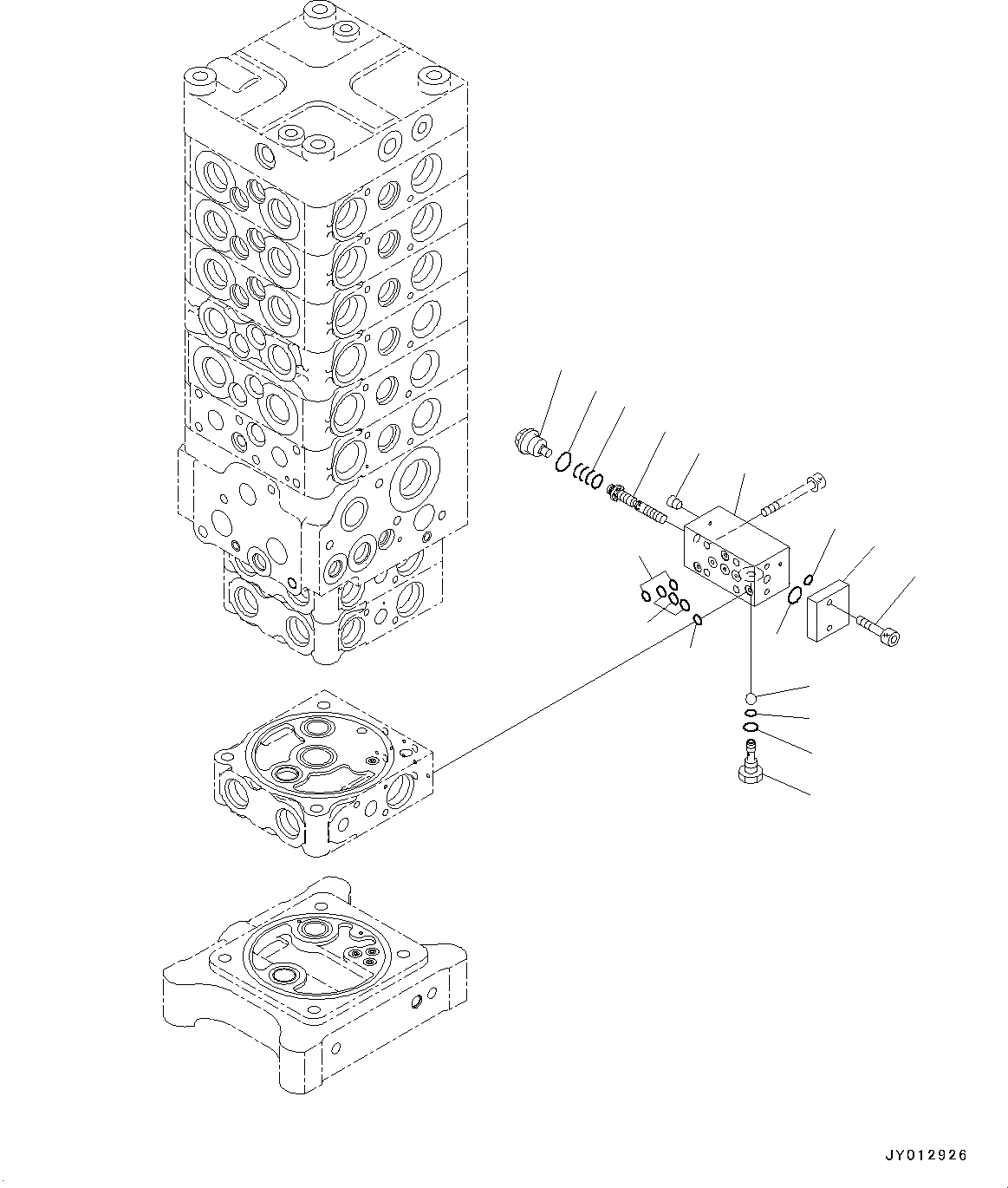 JY012926