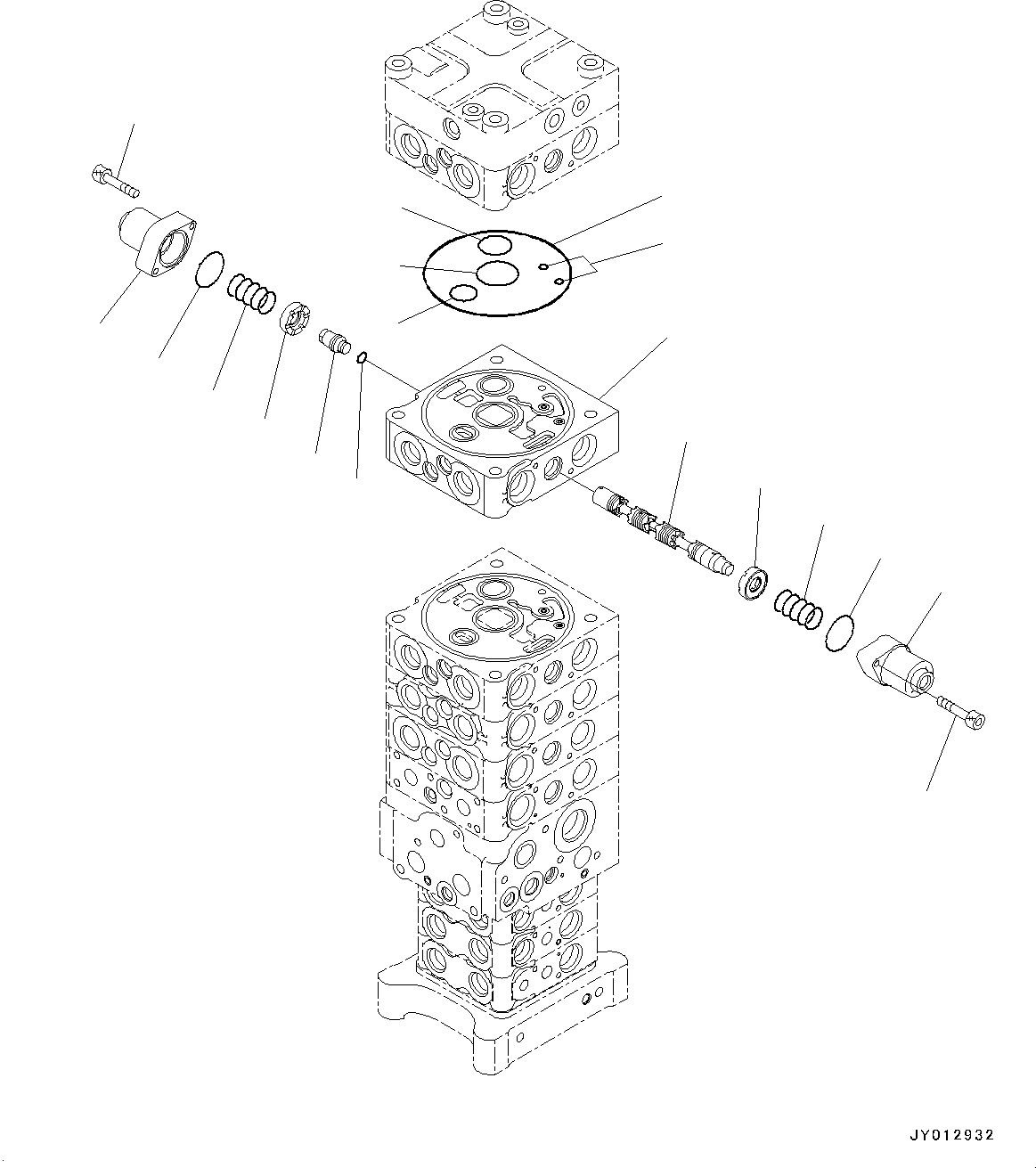 JY012932