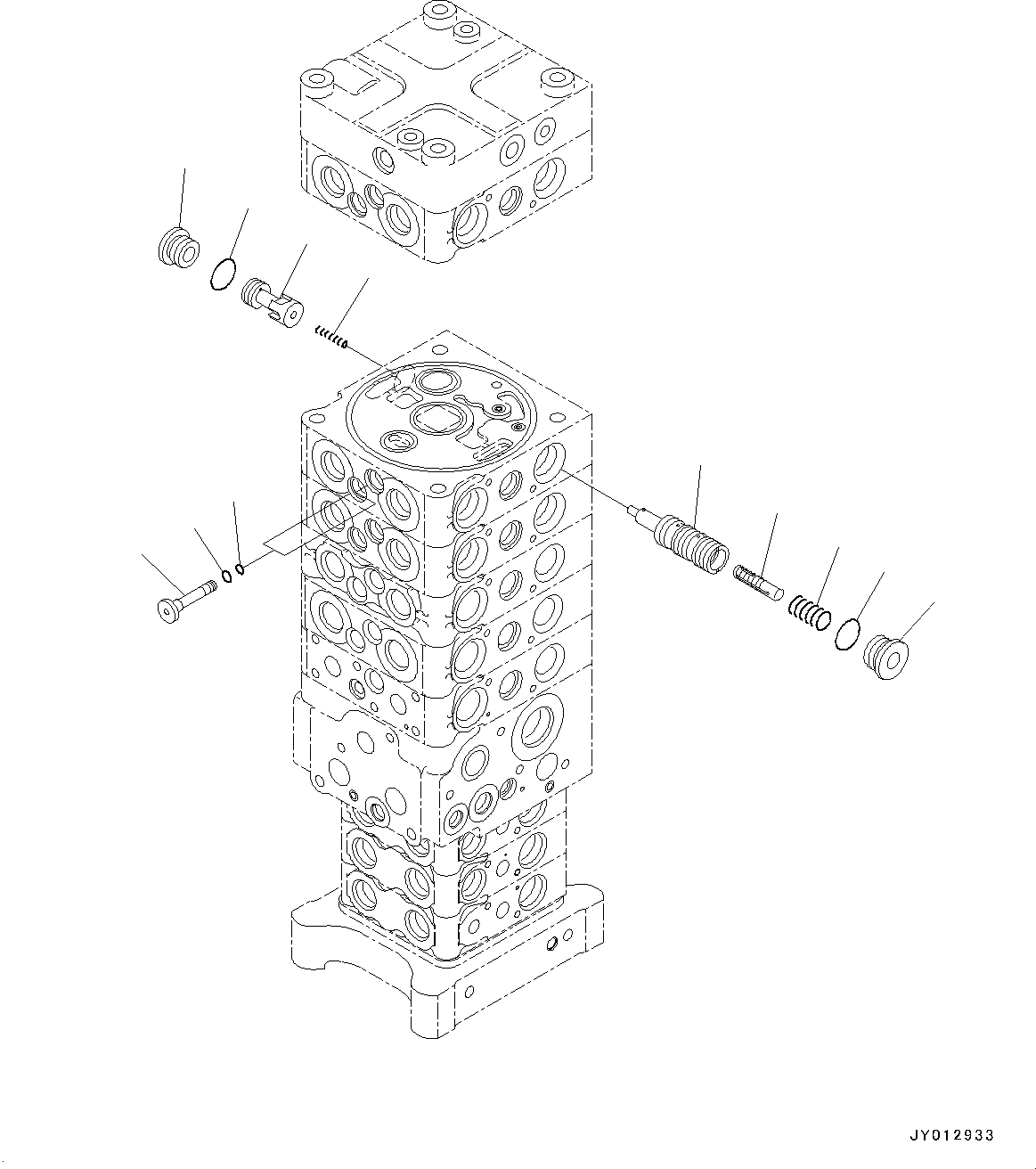 JY012933