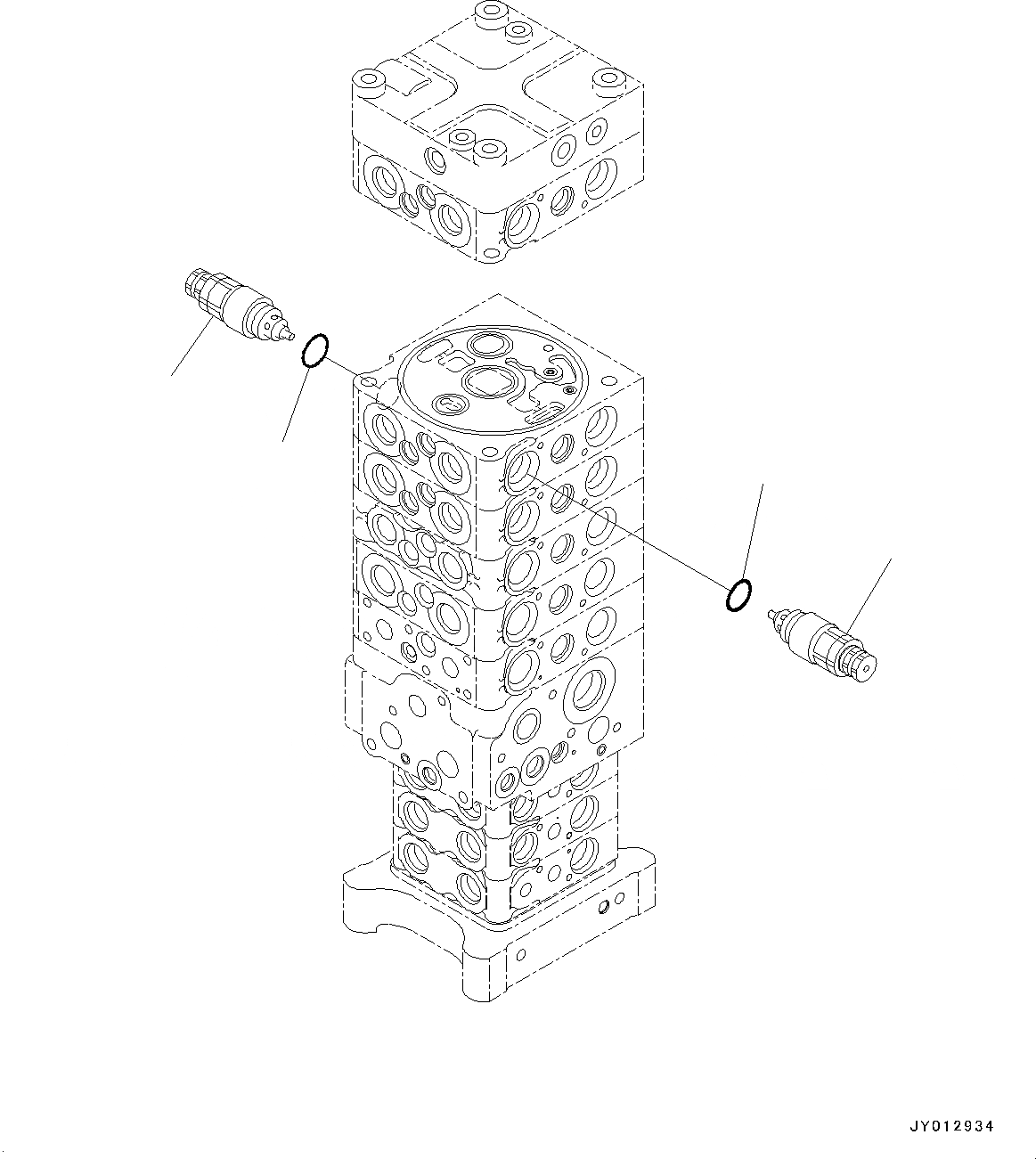 JY012934