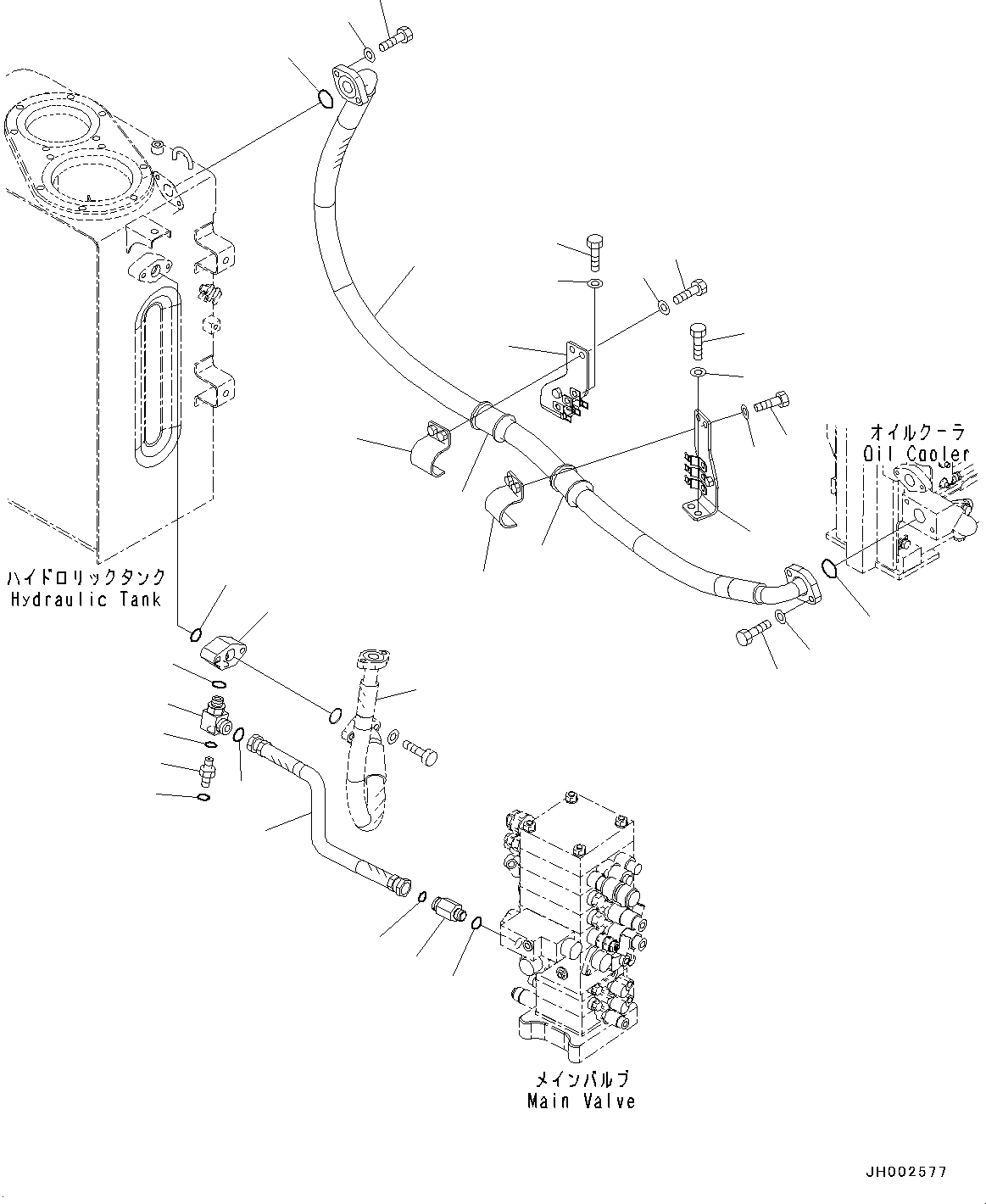 オイルクーラ
Oil Cooler

ハイドロリックタンク
Hydraulic Tank

メインバルブ
Main Valve

JH002577