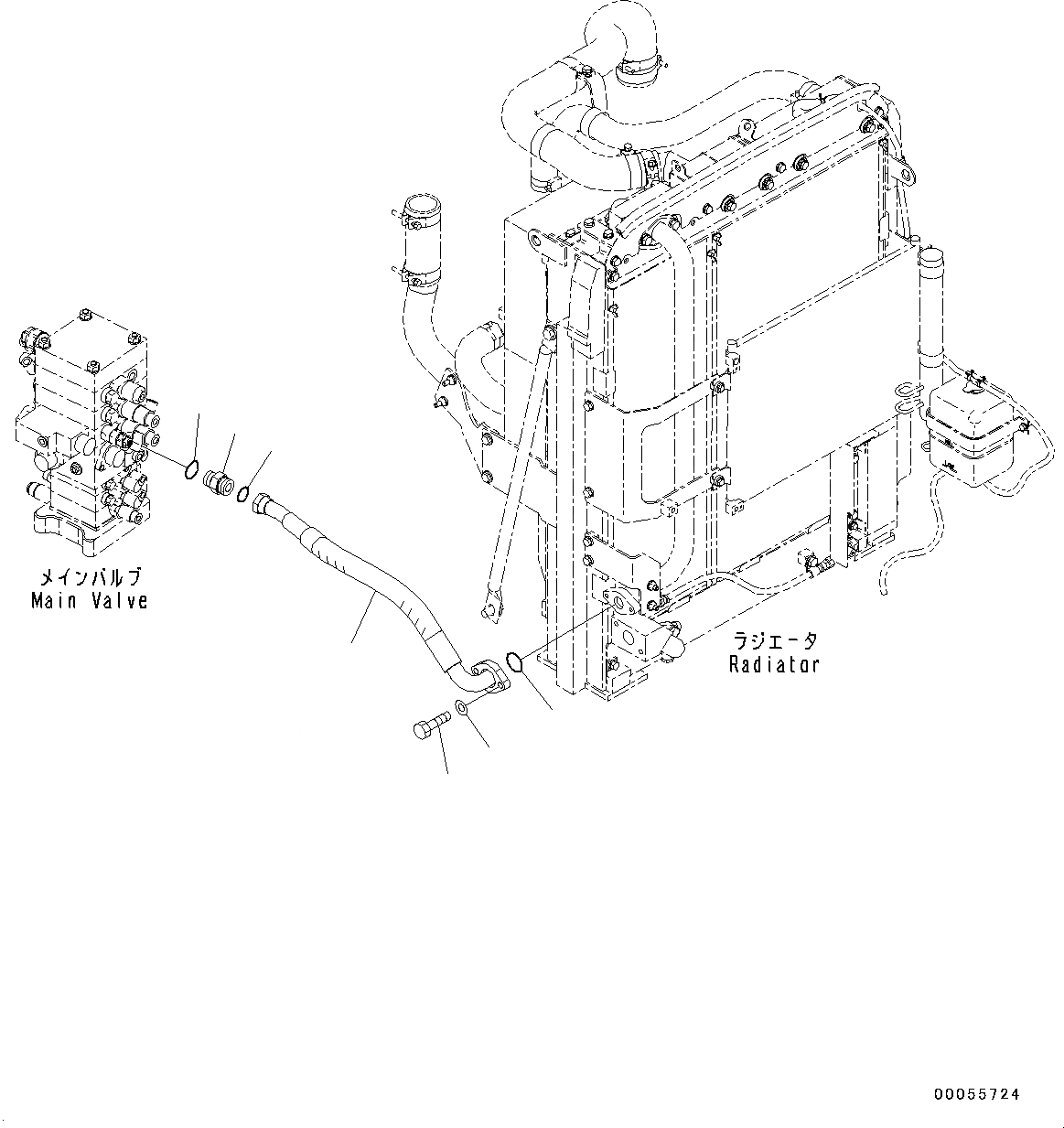 メインバルブ
Main Valve

ラジエータ
Radiator

00055724